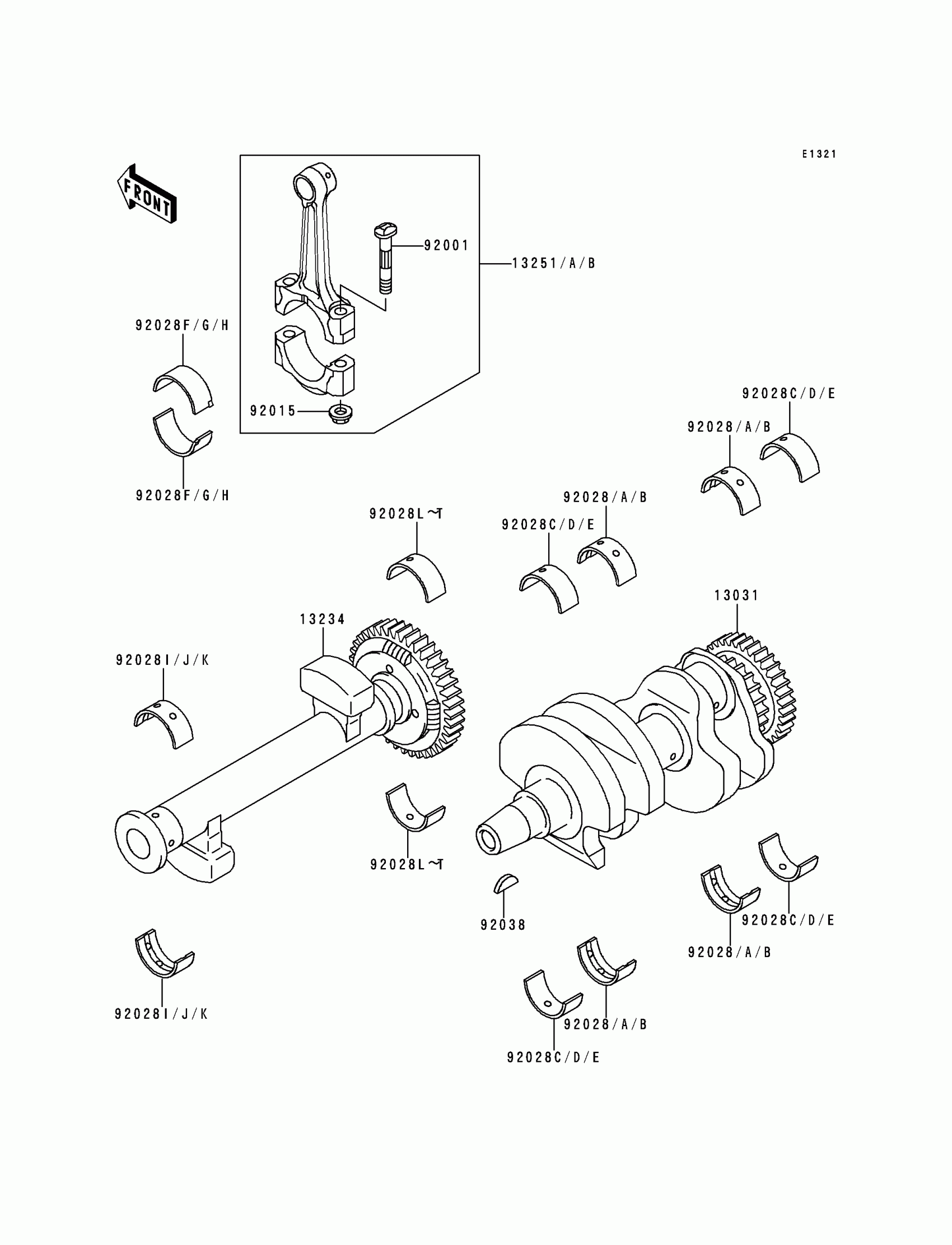 E1321

FRONT

92001

13251/A/B

92028F/G/H

92015

92028F/G/H

92028C/D/E

92028/A/B

92028/A/B

92028L~T

92028C/D/E

13031

13234

92028I/J/K

92028L~T

92038

92028C/D/E

92028/A/B

92028I/J/K

92028/A/B

92028C/D/E