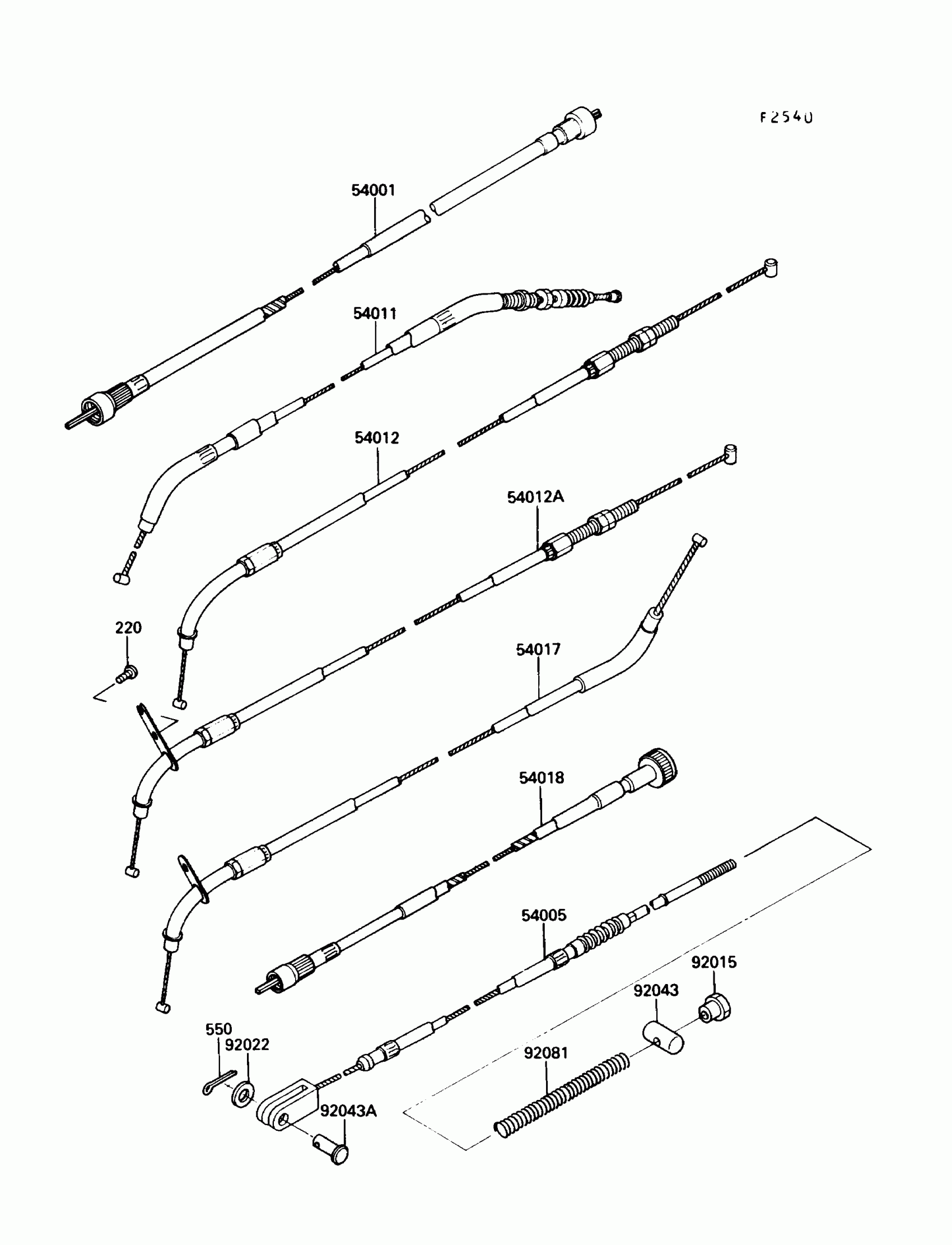 F2540

54001

54011

54012

54012A

220

54017

54018

54005

92015

92043

550

92022

92081

92043A