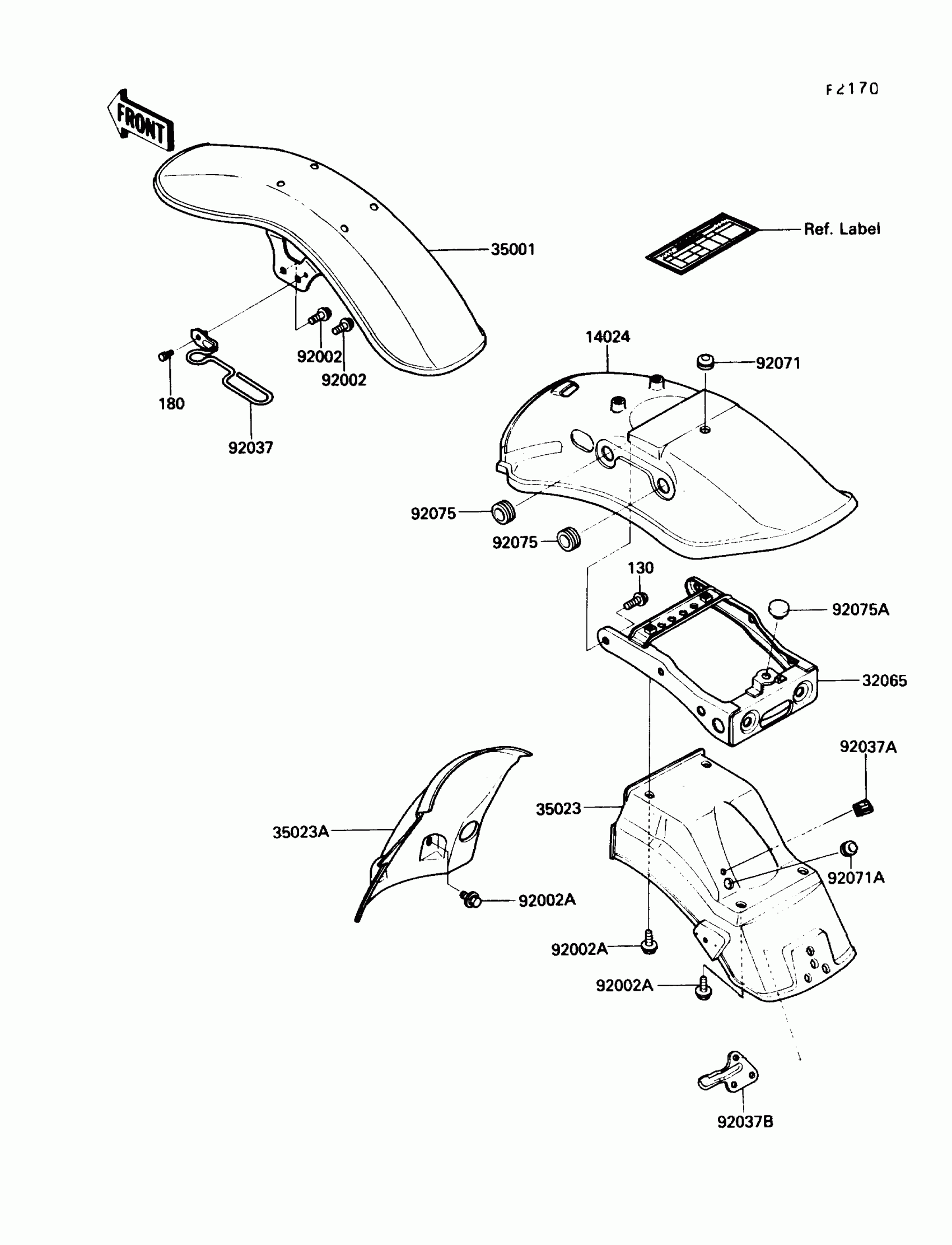 F2170

FRONT

Ref. Label

35001

92002

92002

180

92037

14024

92071

92075

92075

130

92075A

32065

92037A

35023

35023A

92071A

92002A

92002A

92002A

92037B