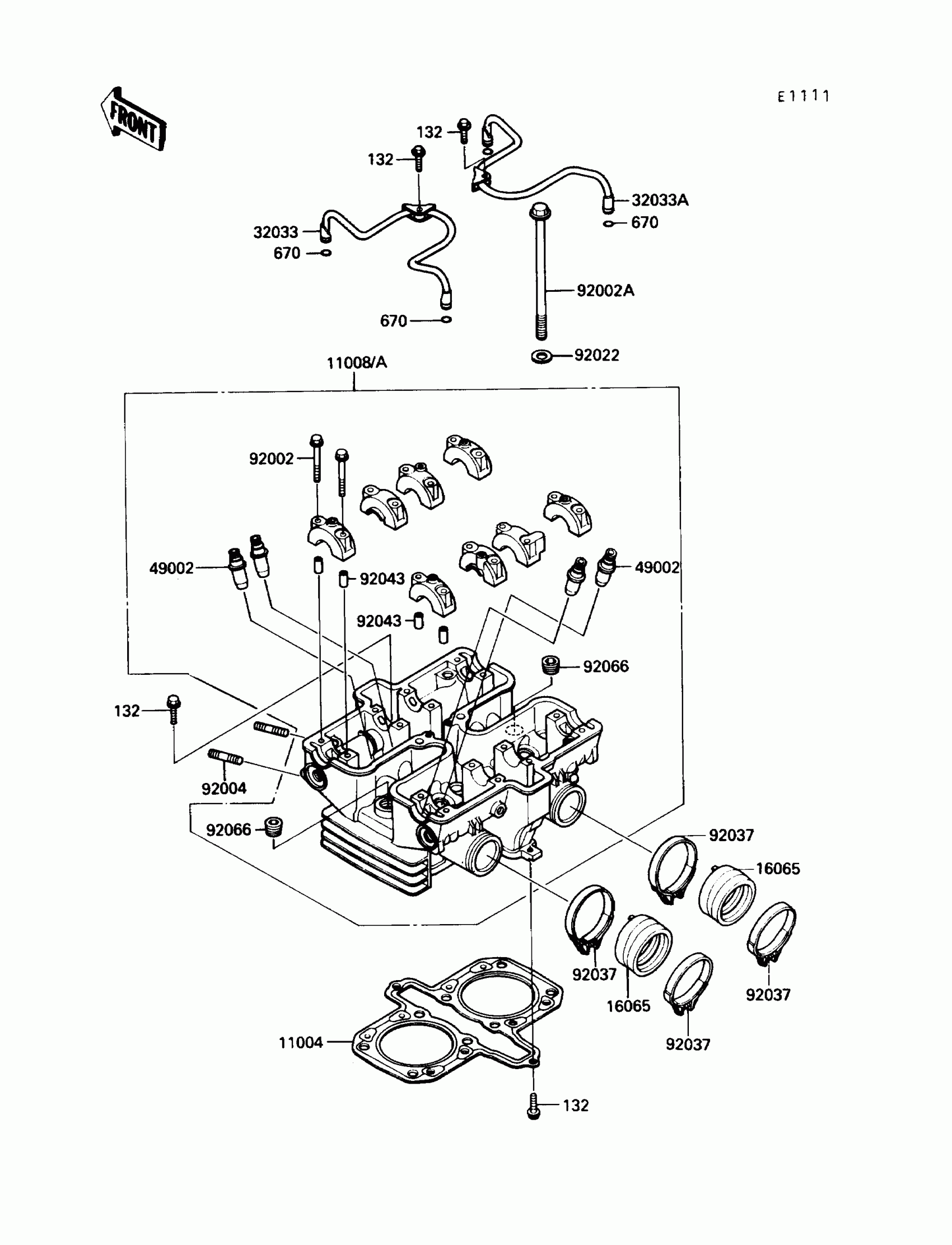 FRONT

E1111

132
132
32033A
670
32033
670
92002A
670
92022
11008/A
92002
49002
92043
49002
92043
92066
132
92004
92066
92037
16065
92037
16065
92037
92037
11004
132