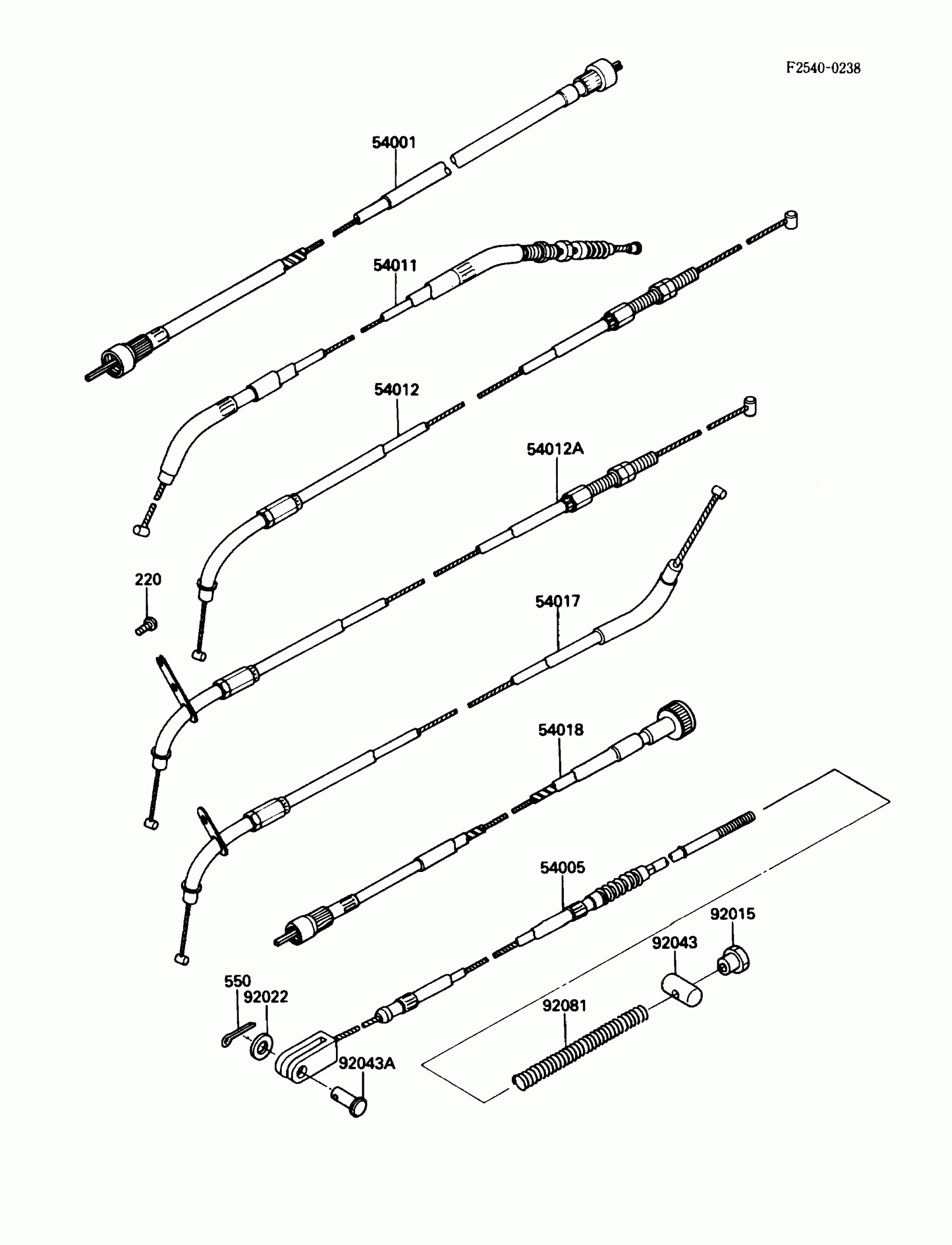 F2540-0238

54001

54011

54012

54012A

220

54017

54018

54005

92015

92043

550

92022

92081

92043A