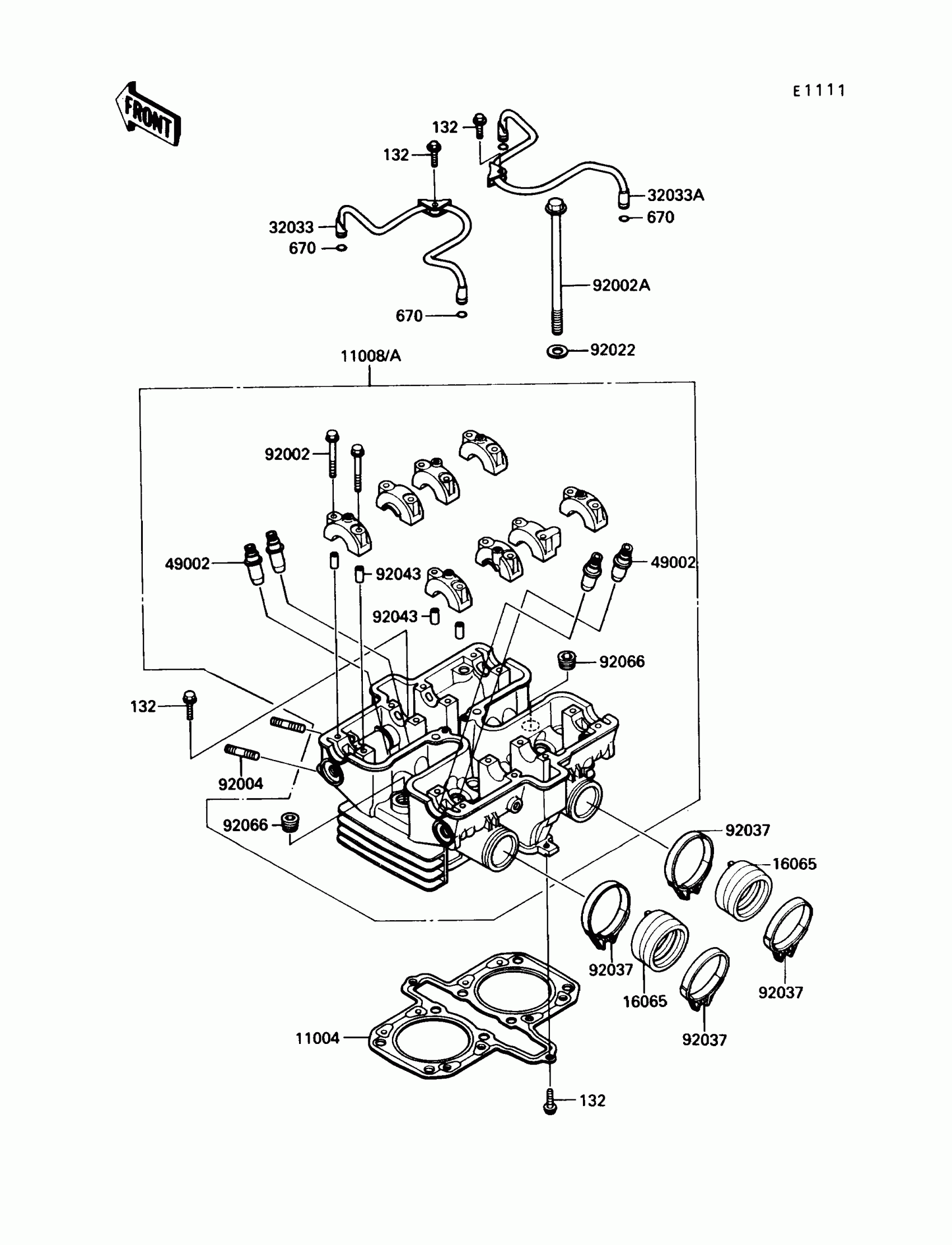 FRONT

E1111

132
132
32033A
670
32033
670
92002A
670
92022
11008/A
92002
49002
92043
49002
92043
92066
132
92004
92066
92037
16065
92037
16065
92037
92037
11004
132