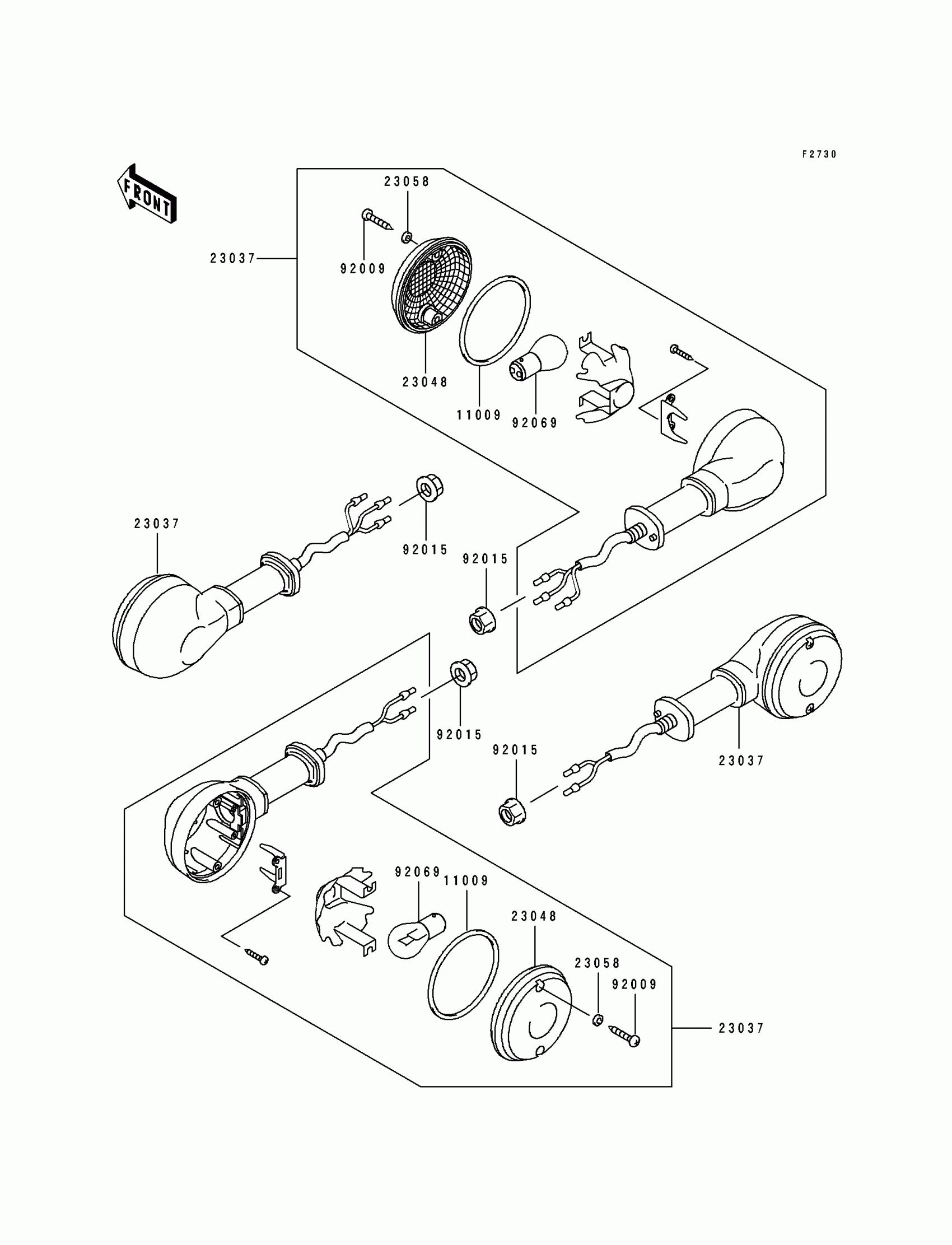 F2730

FRONT

23058
23037
92009
23048
11009
92069
23037
92015
92015
92015
92015
23037
92069
11009
23048
23058
92009
23037