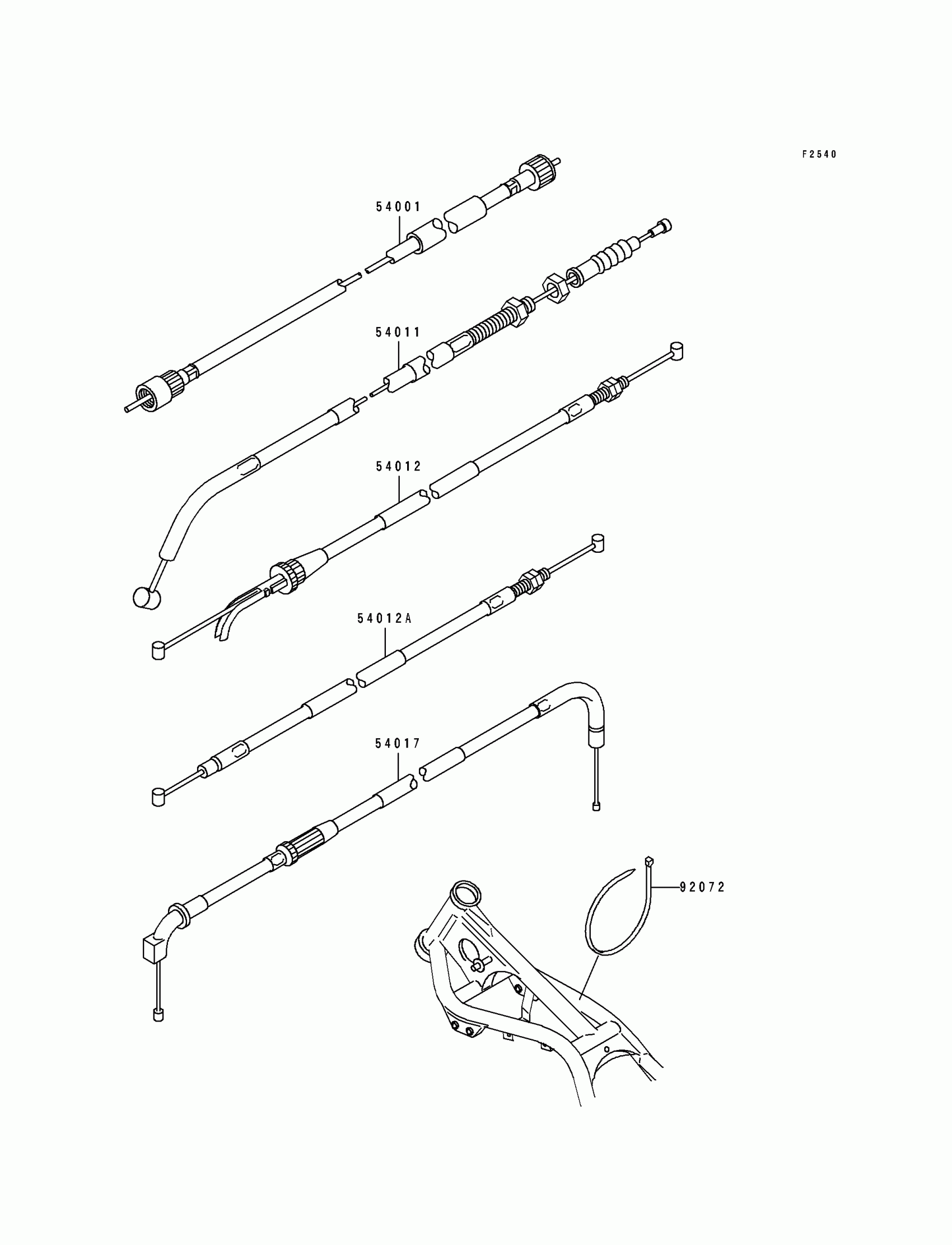 F2540

54001

54011

54012

54012A

54017

92072