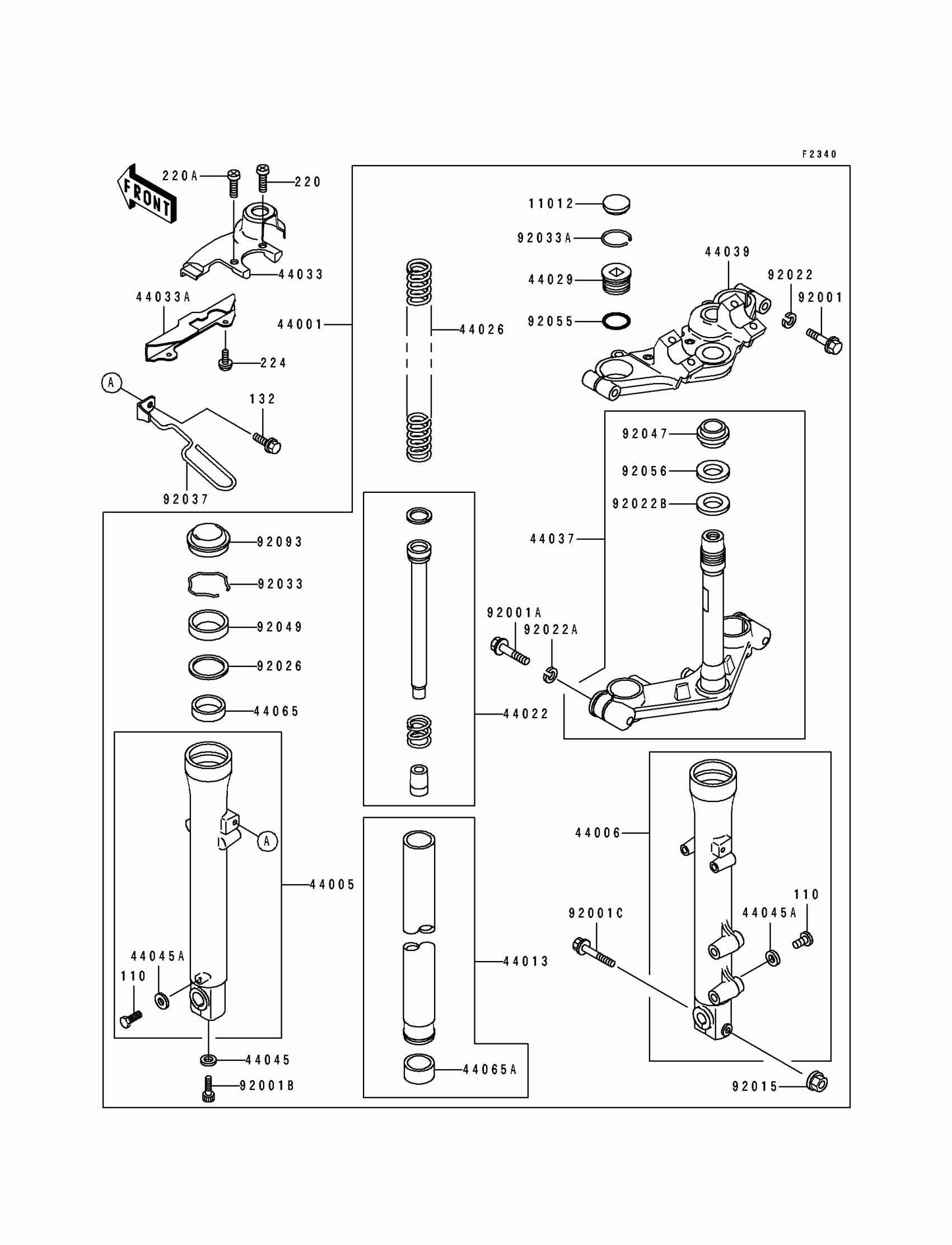 F2340

FRONT

220A
220
44033
44033A
224
A
132
92037
44001
44026
11012
92033A
44029
92055
44039
92022
92001
92047
92056
92022B
44037
92001A
92022A
92093
92033
92049
92026
44065
44022
A
44005
44045A
110
44045
92001B
44013
44065A
44006
92001C
44045A
110
92015