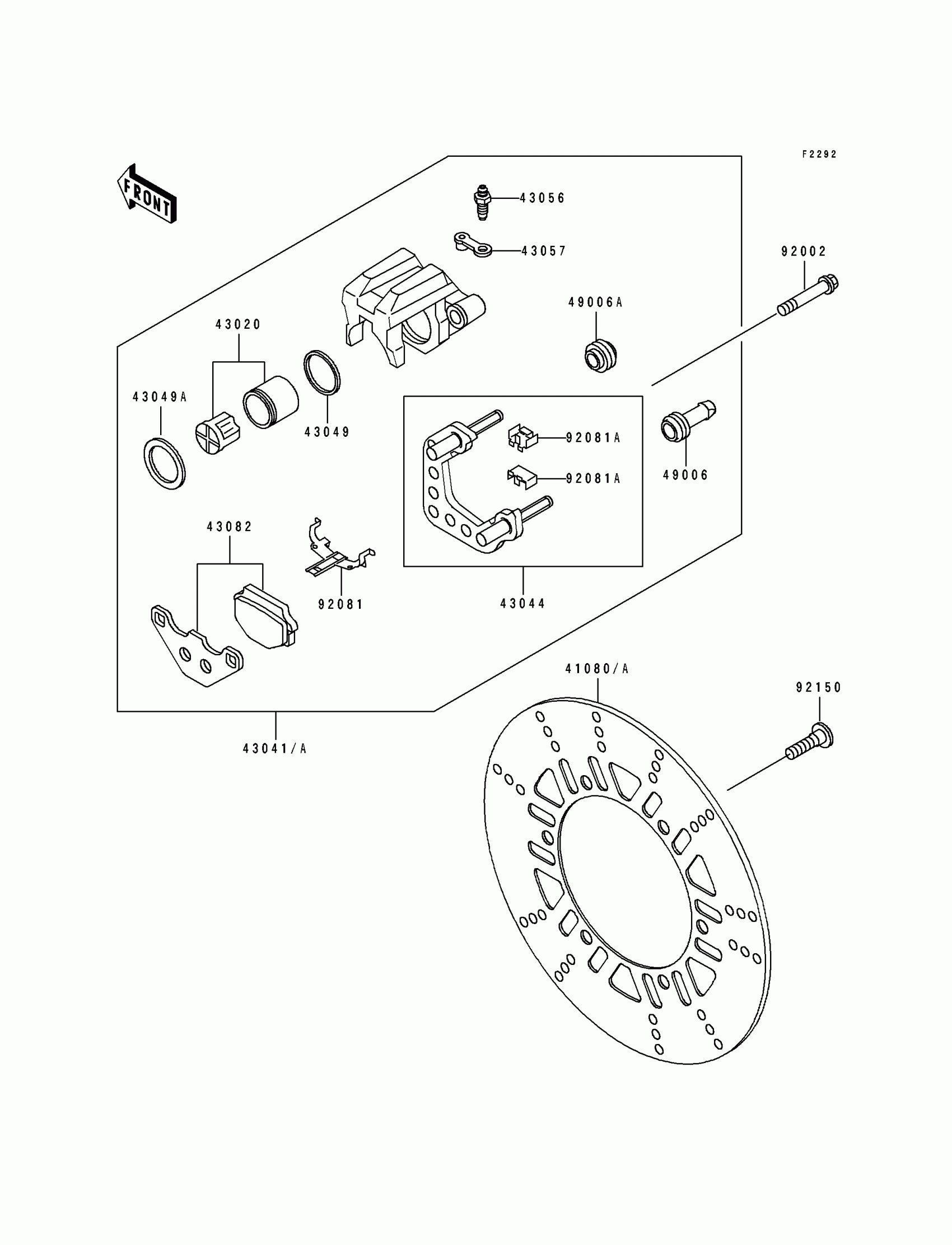 F2292

FRONT

43056

43057

92002

49006A

43020

43049A

43049

92081A

92081A

49006

43082

92081

43044

41080/A

92150

43041/A