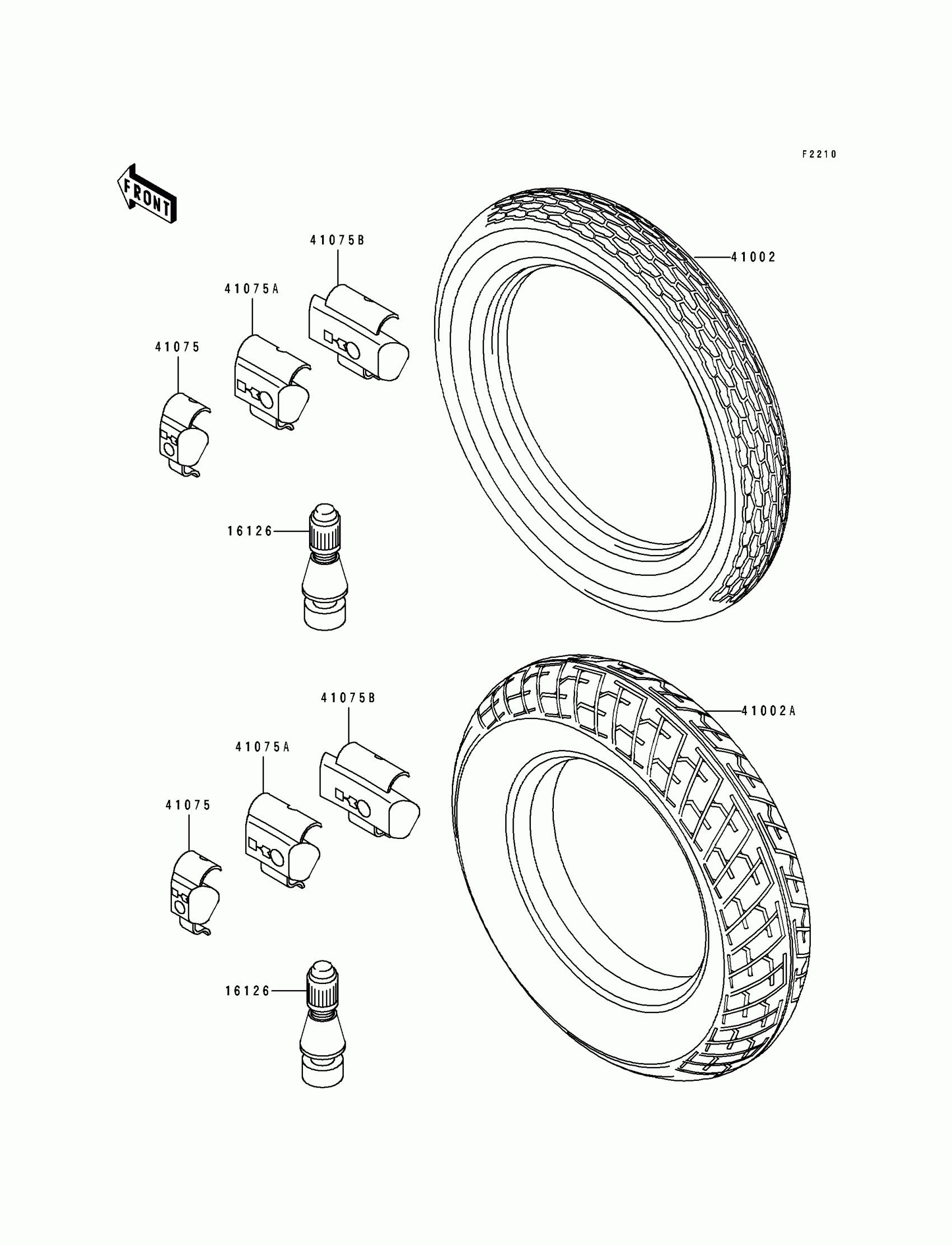 F2210

FRONT

41075B

41002

41075A

41075

16126

41075B

41002A

41075A

41075

16126