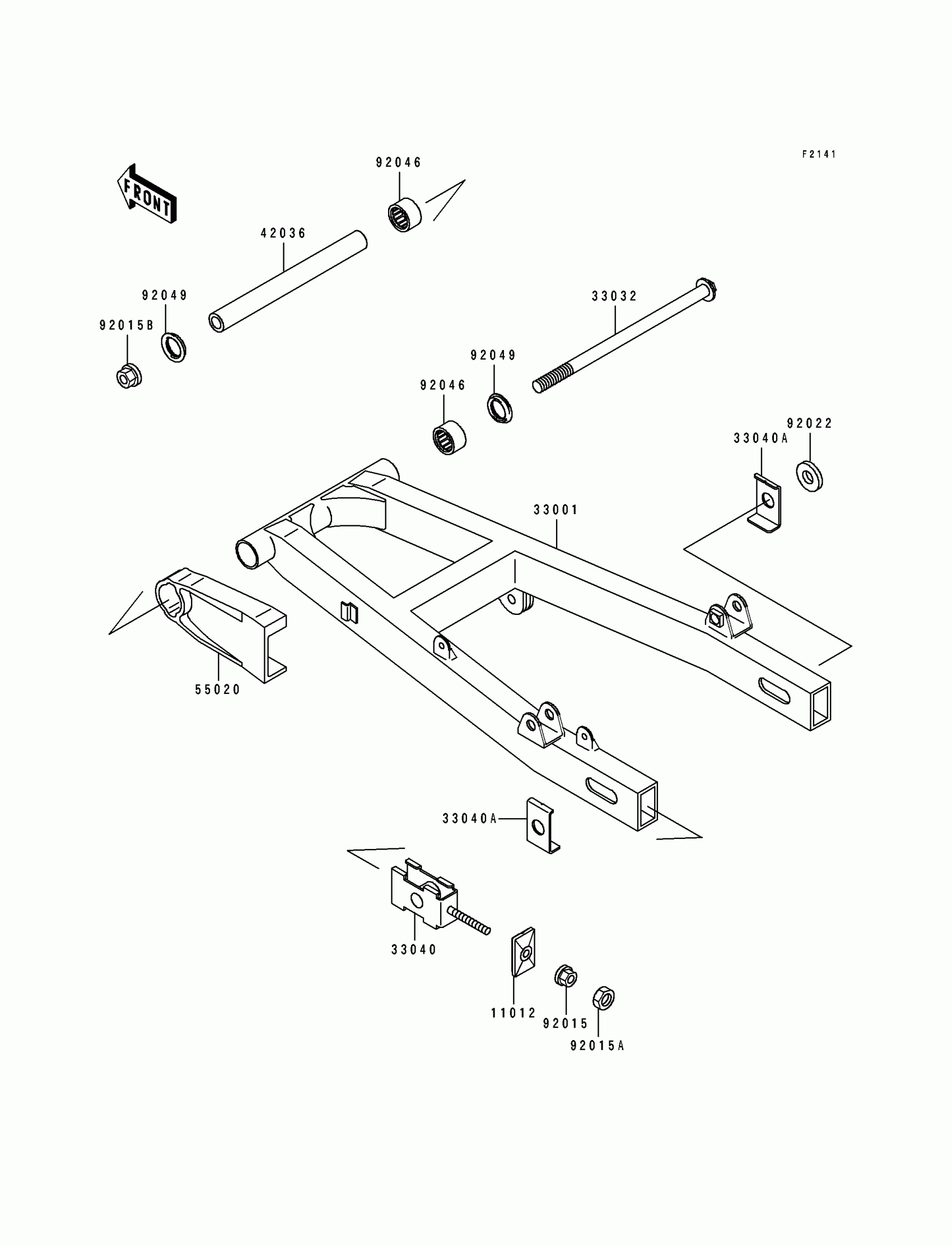 F2141

FRONT

92046

42036

92049

92015B

33032

92049

92046

92022

33040A

33001

55020

33040A

33040

11012

92015

92015A