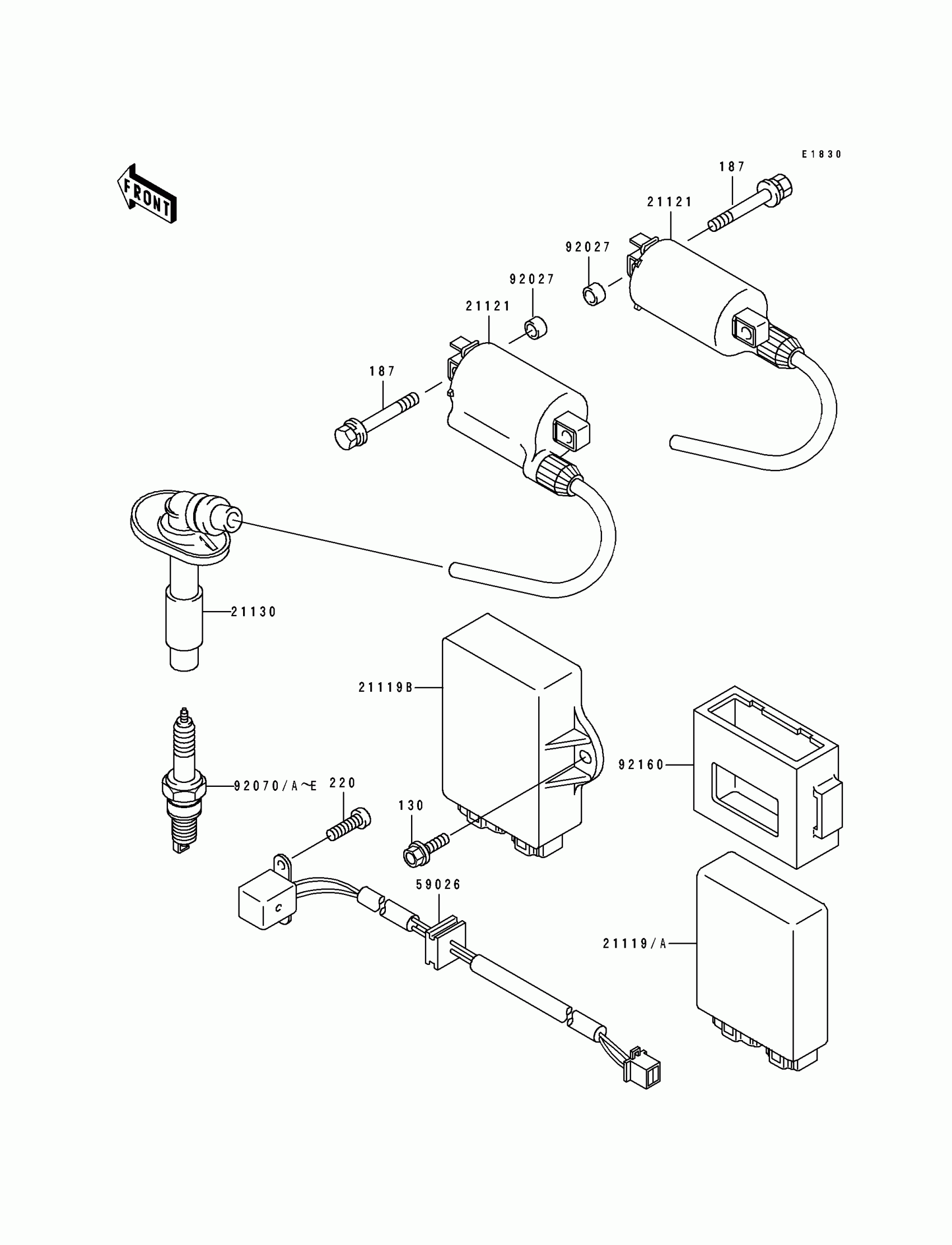 E1830

FRONT

187

21121

92027

92027

21121

187

21130

21119B

92160

92070/A~E

220

130

59026

C

21119/A