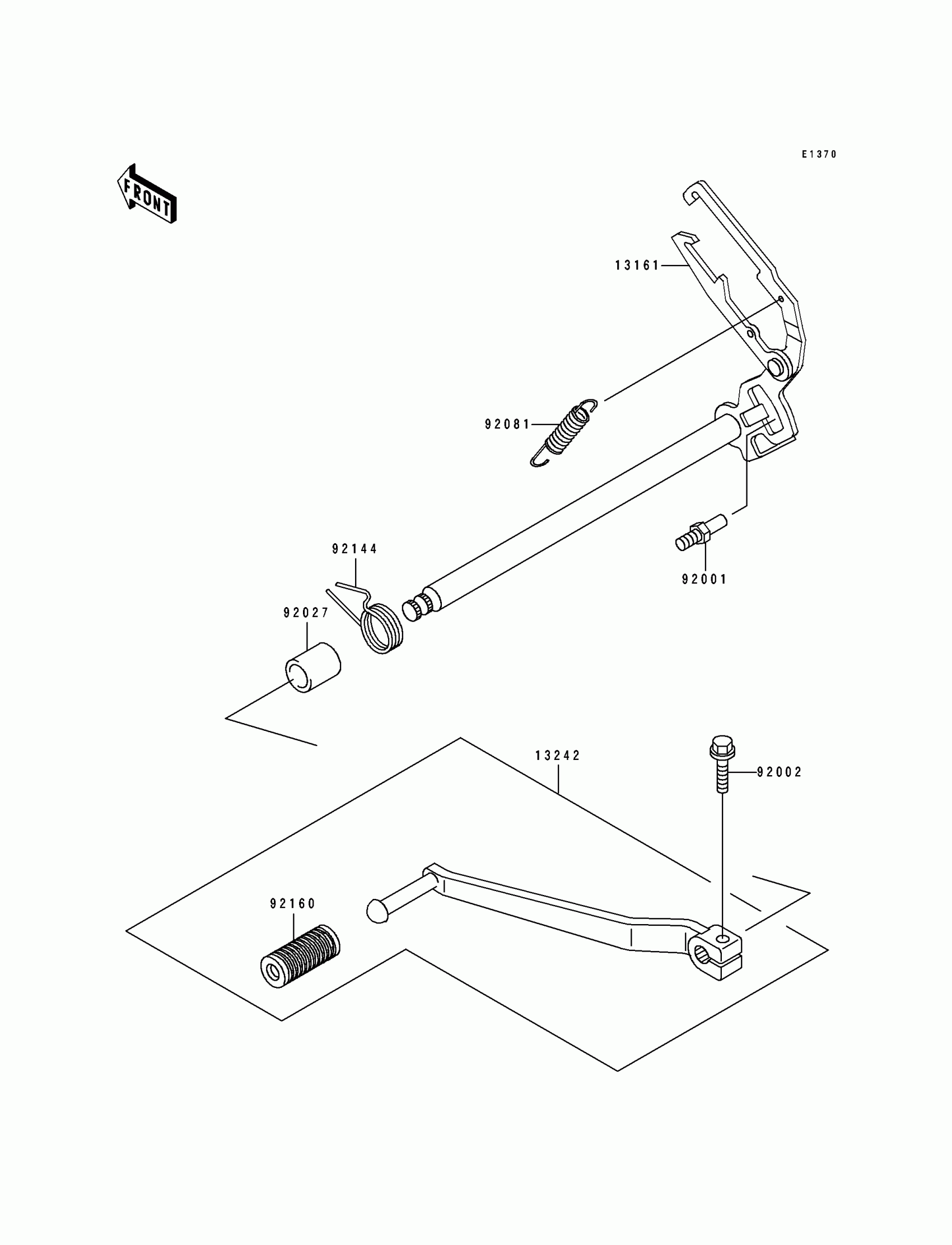 E1370

FRONT

13161

92081

92144

92001

92027

13242

92002

92160