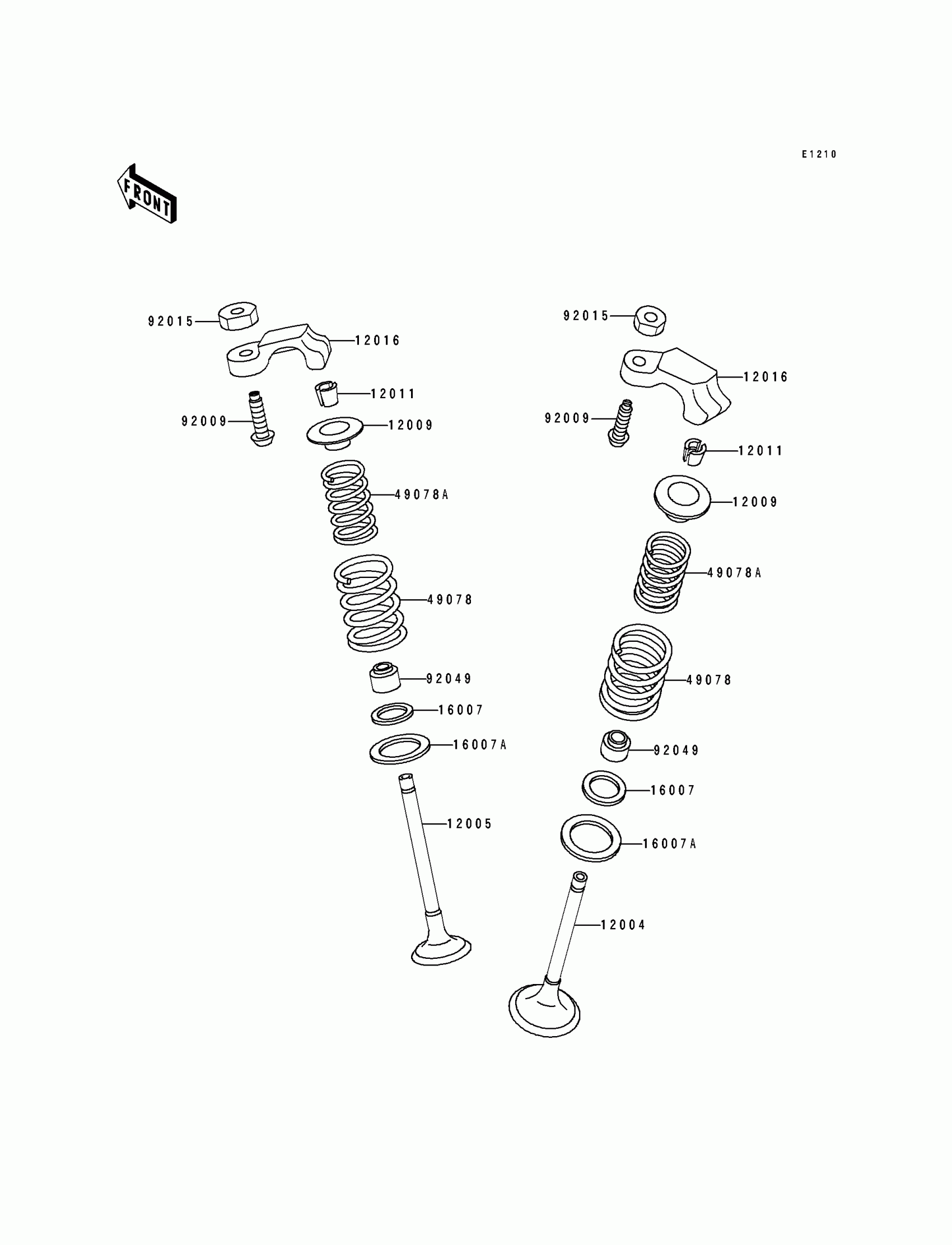 E1210

FRONT

92015
12016
12011
92009
12009
49078A
49078
92049
16007
16007A
12005

92015
12016
92009
12011
12009
49078A
49078
92049
16007
16007A
12004