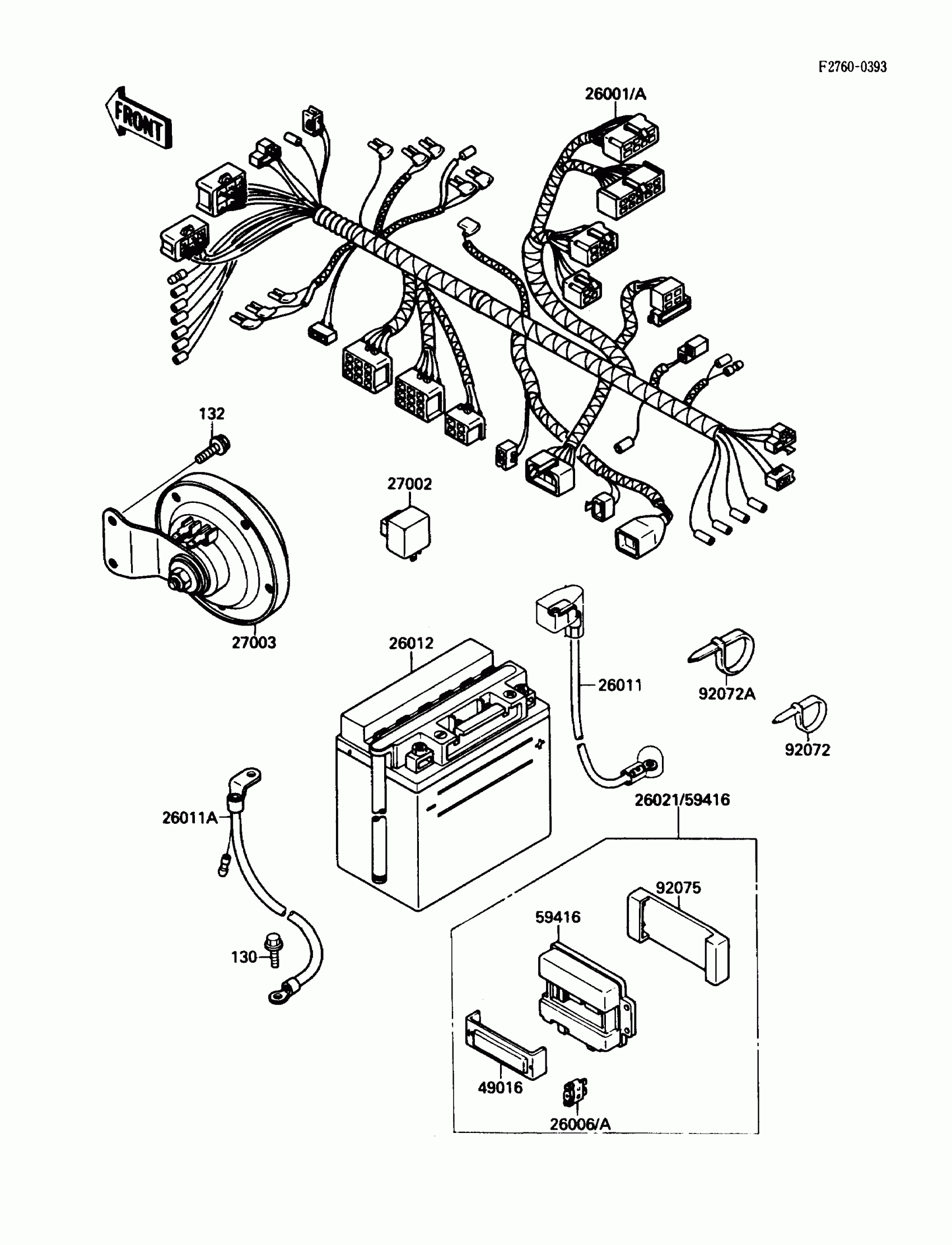 F2760-0393

FRONT

26001/A

132

27002

27003

26012

26011

92072A

92072

26011A

26021/59416

92075

59416

130

49016

26006/A