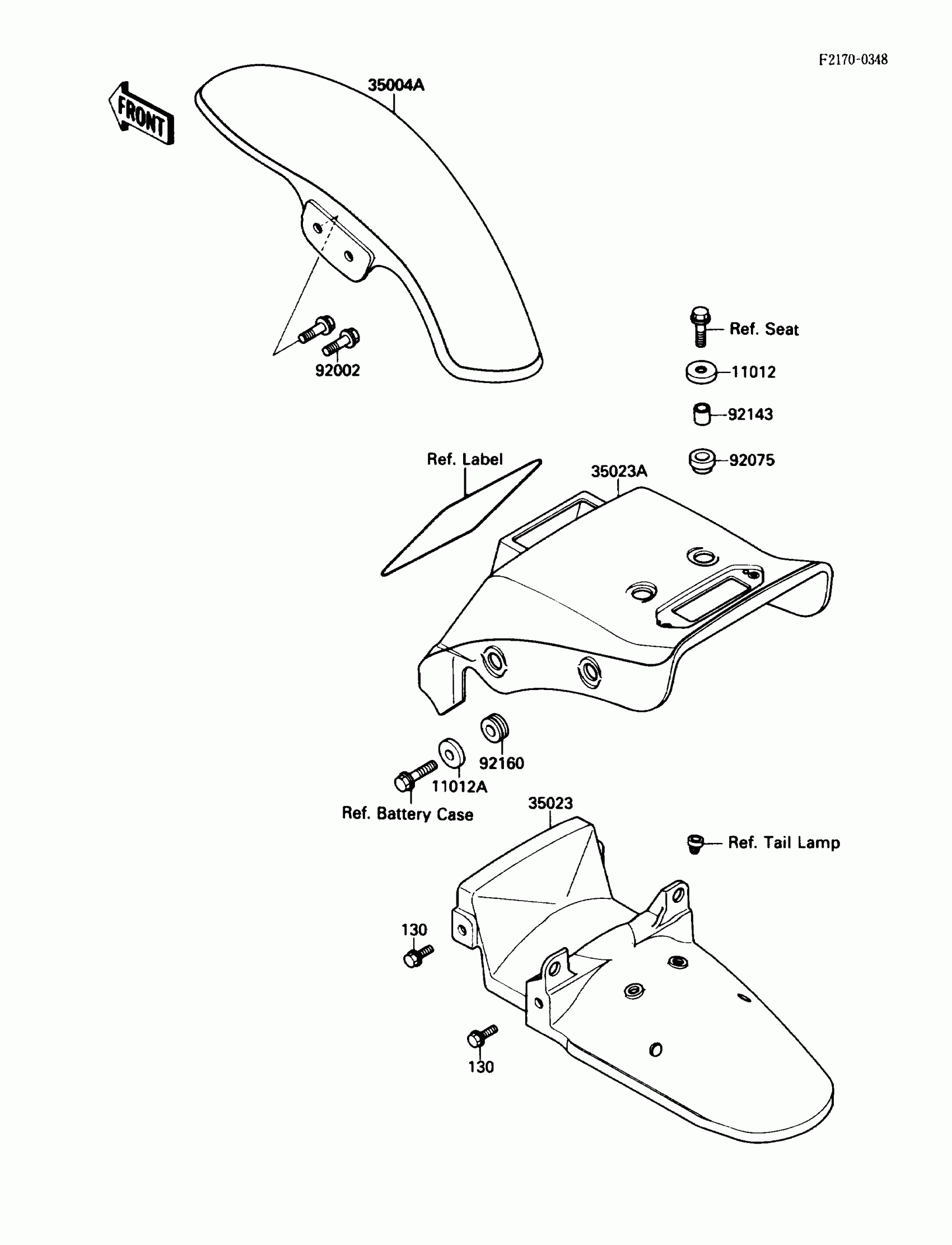 F2170-0348

FRONT

35004A

92002

Ref. Seat

11012

92143

92075

Ref. Label

35023A

92160

11012A

Ref. Battery Case

35023

Ref. Tail Lamp

130

130