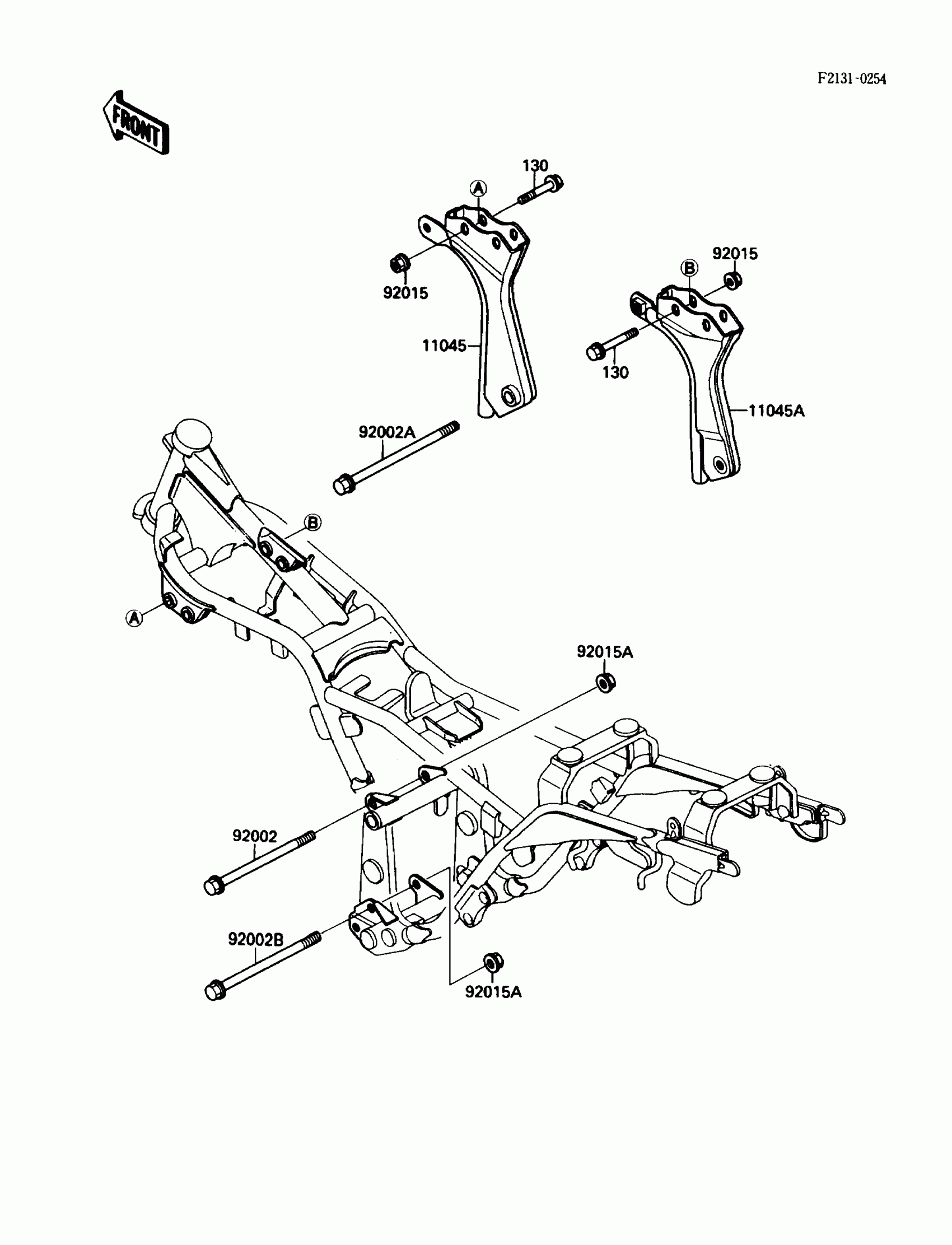 F2131-0254

FRONT

130
A
92015
11045
92015
B
130
11045A
92002A
B
A
92015A
92002
92002B
92015A