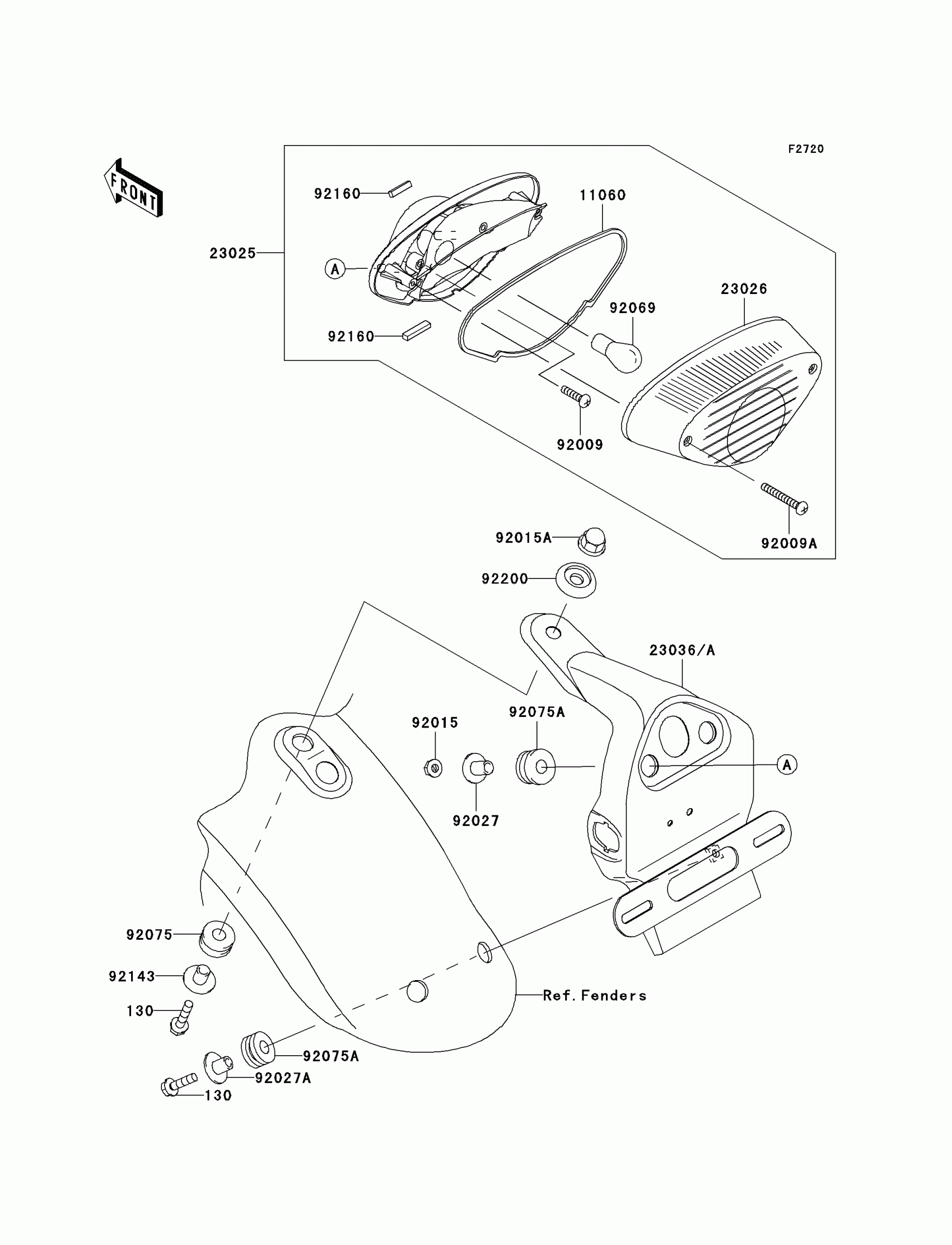 F2720

FRONT

92160
11060
23025
A
23026
92069
92160
92009
92009A
92015A
92200
23036/A
92015
92075A
A
92027
92075
92143
130
Ref. Fenders
92075A
92027A
130