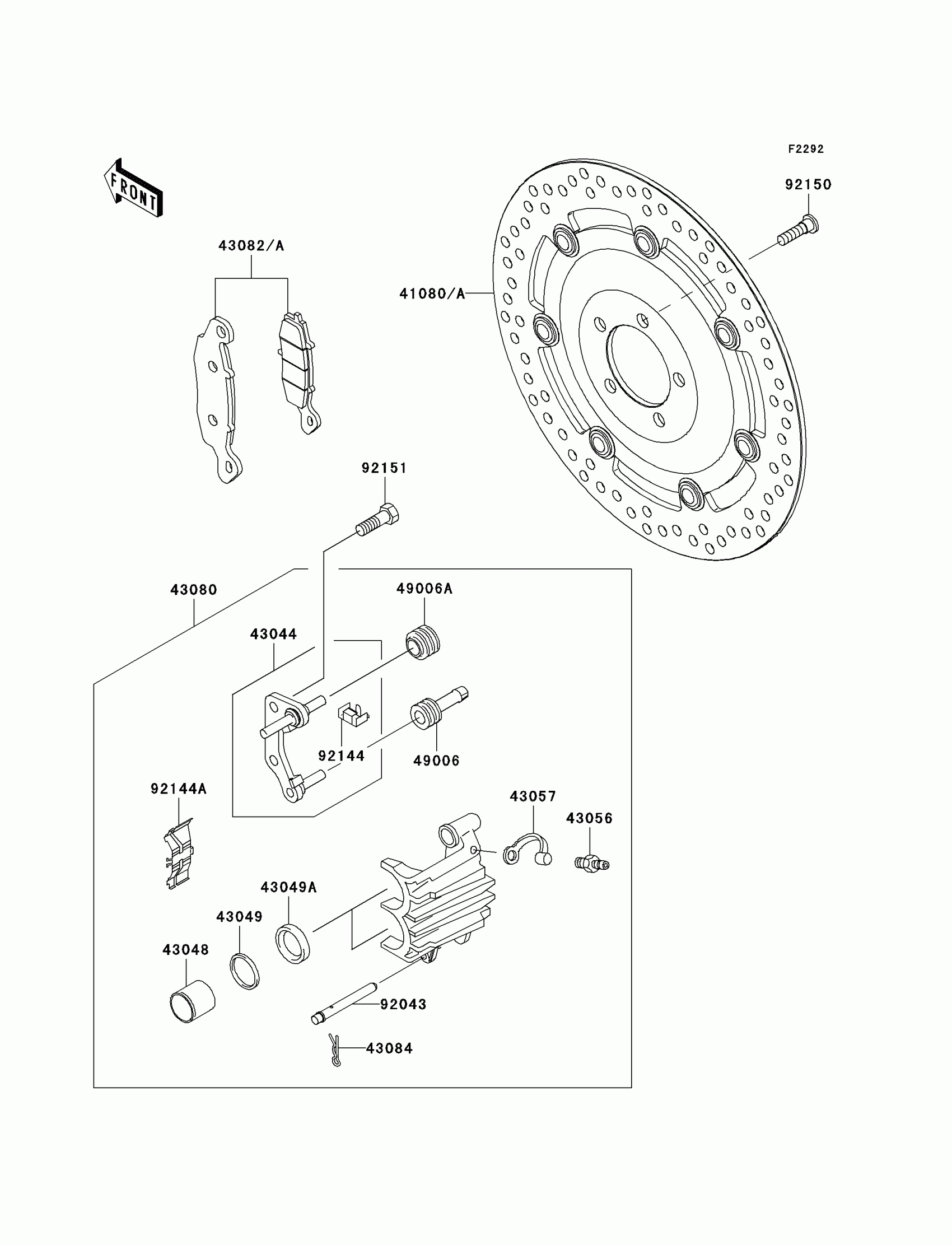 F2292

FRONT

92150

43082/A

41080/A

92151

43080

49006A

43044

92144

49006

92144A

43057

43056

43049A

43049

43048

92043

43084