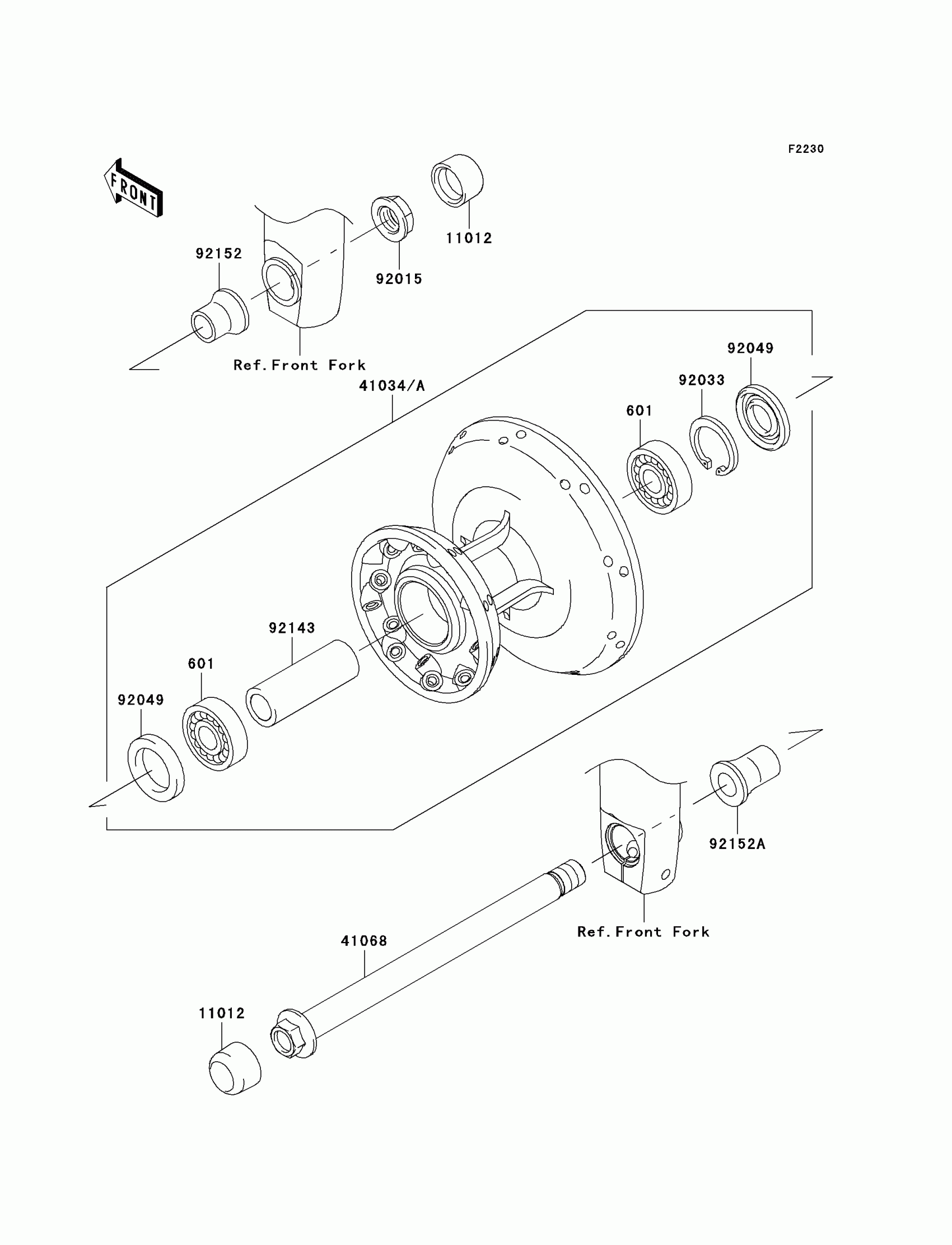 F2230

FRONT

11012

92152

92015

Ref.Front Fork

41034/A

92049

92033

601

92143

601

92049

92152A

Ref.Front Fork

41068

11012