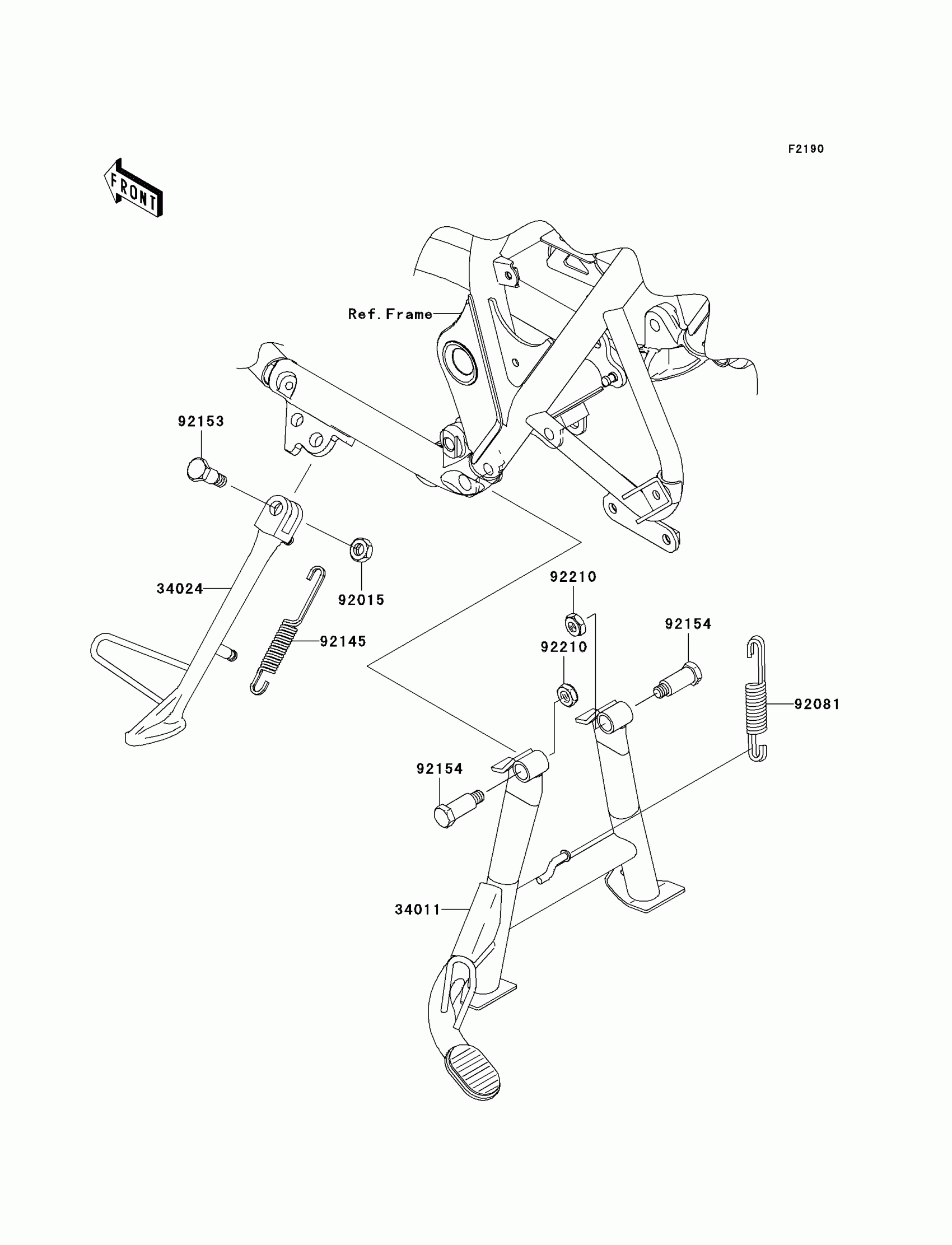 F2190

FRONT

Ref.Frame

92153

34024

92015

92145

92210

92210

92154

92081

92154

34011