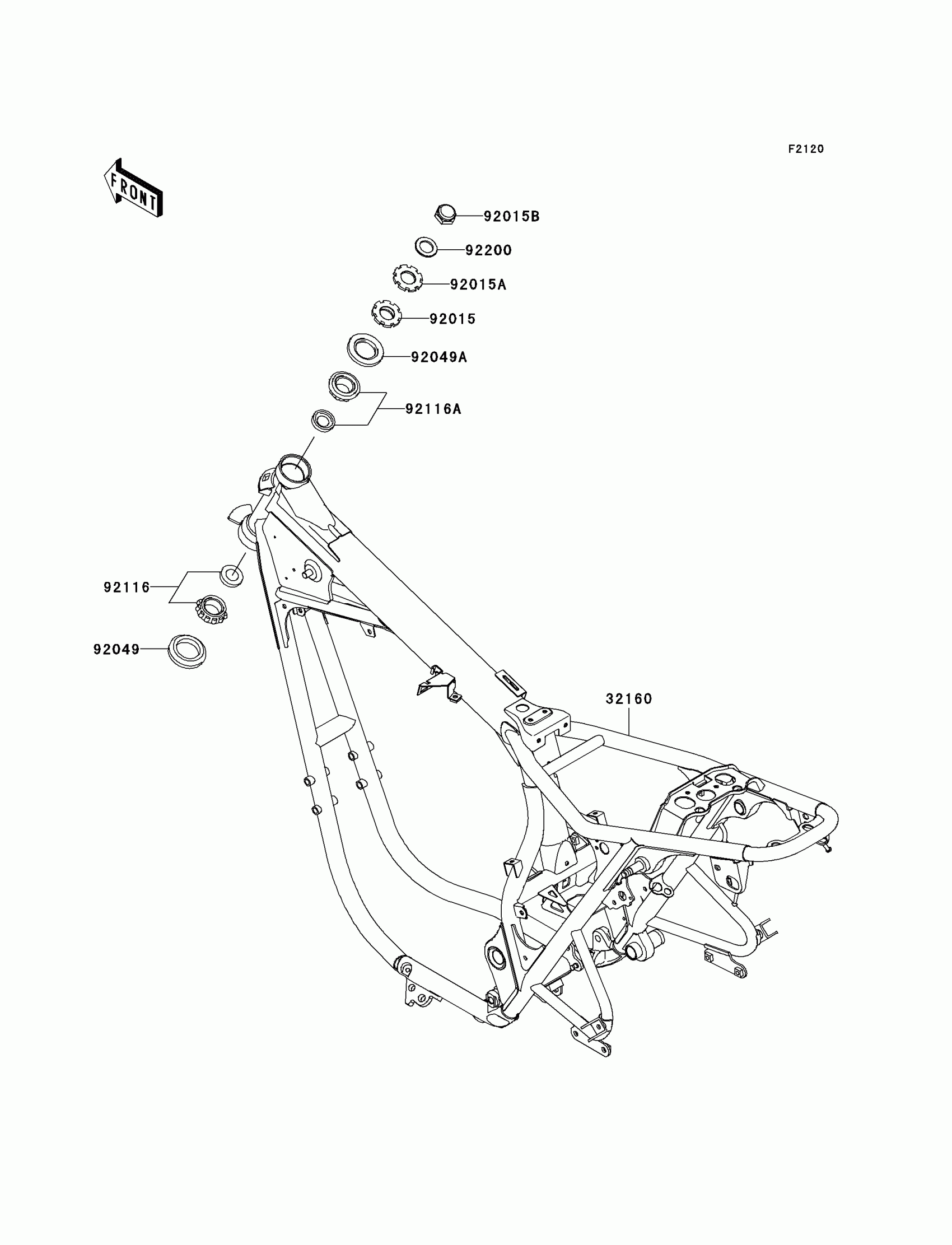 F2120

FRONT

92015B

92200

92015A

92015

92049A

92116A

92116

92049

32160