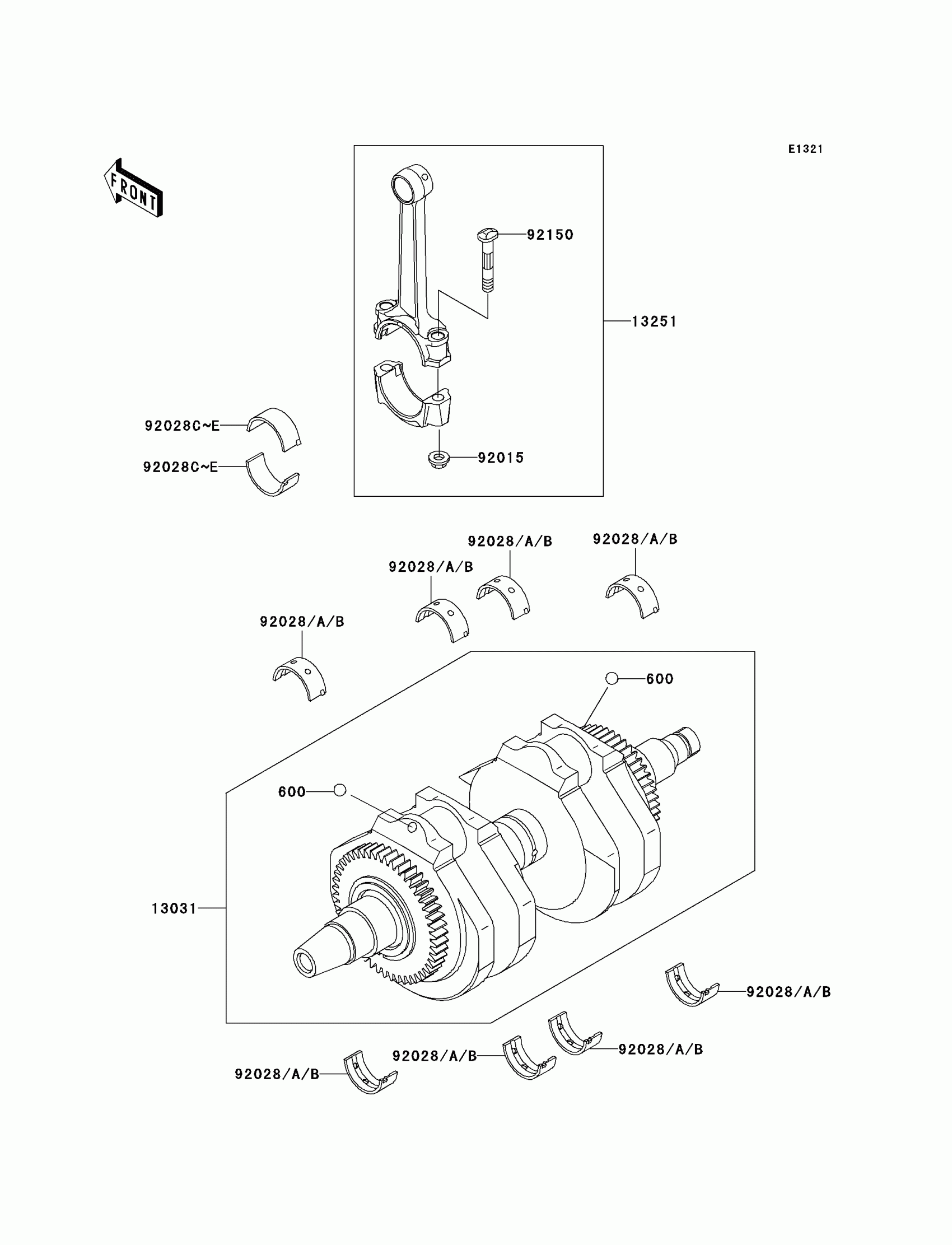 E1321

FRONT

92150

13251

92028C~E

92028C~E

92015

92028/A/B

92028/A/B

92028/A/B

92028/A/B

600

600

13031

92028/A/B

92028/A/B

92028/A/B

92028/A/B