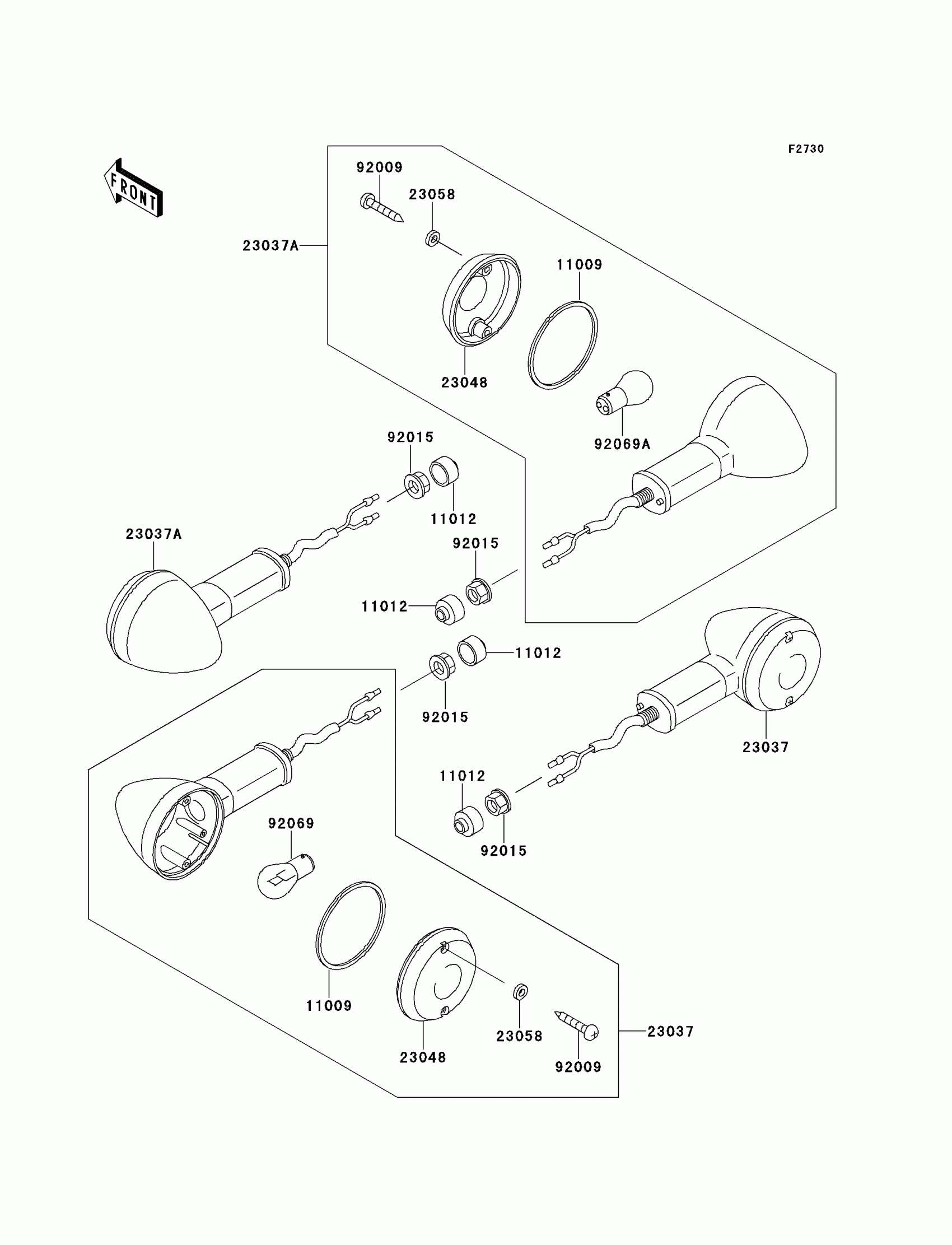 F2730

FRONT

92009
23058
23037A
11009
23048
92069A
92015
11012
23037A
92015
11012
11012
92015
23037
11012
92015
92069
11009
23048
23058
92009
23037