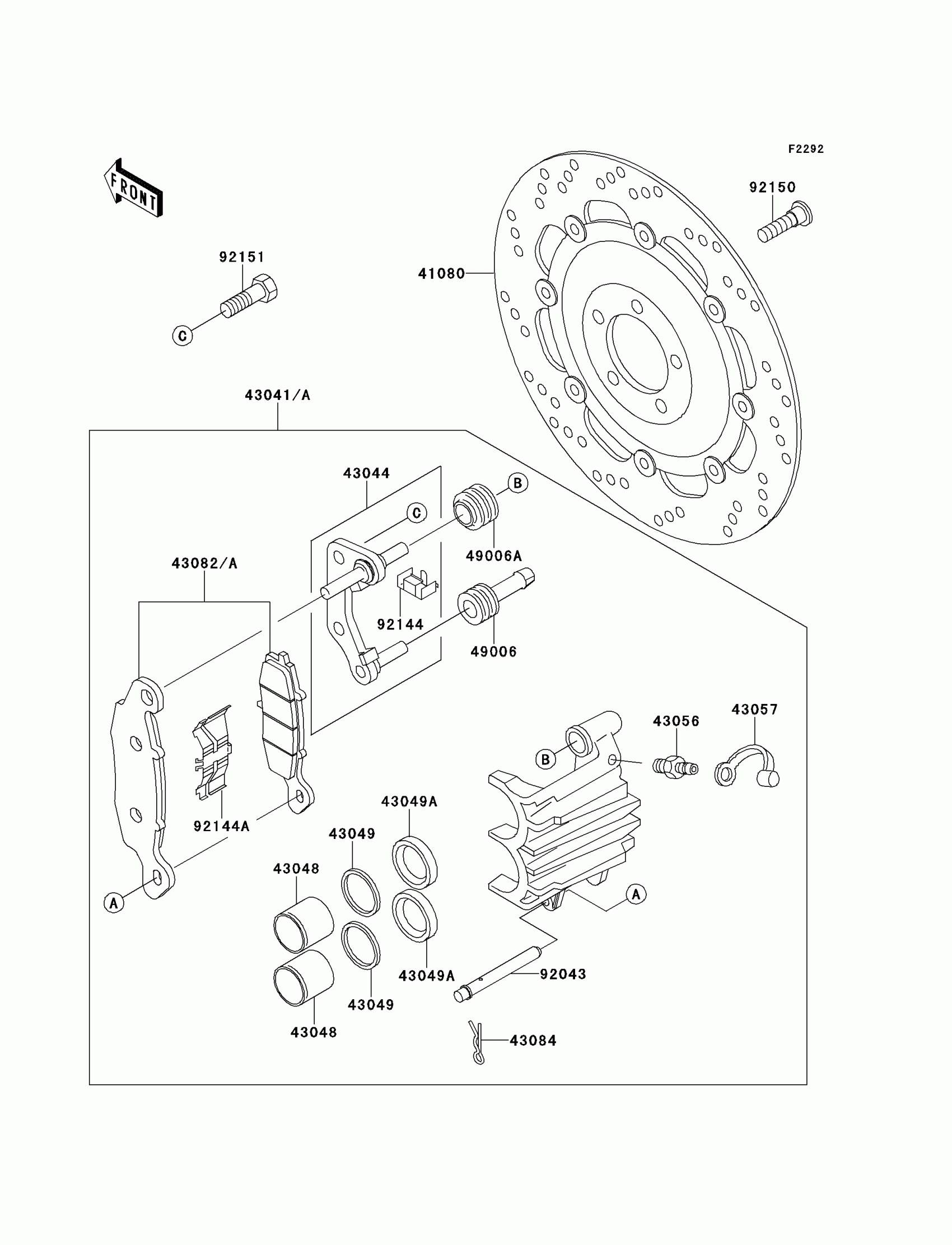 F2292

FRONT

92150

92151

41080

C

43041/A

43044

B

C

49006A

43082/A

92144

49006

43056

43057

B

92144A

43049A

43049

43048

A

A

43049A

92043

43049

43048

43084