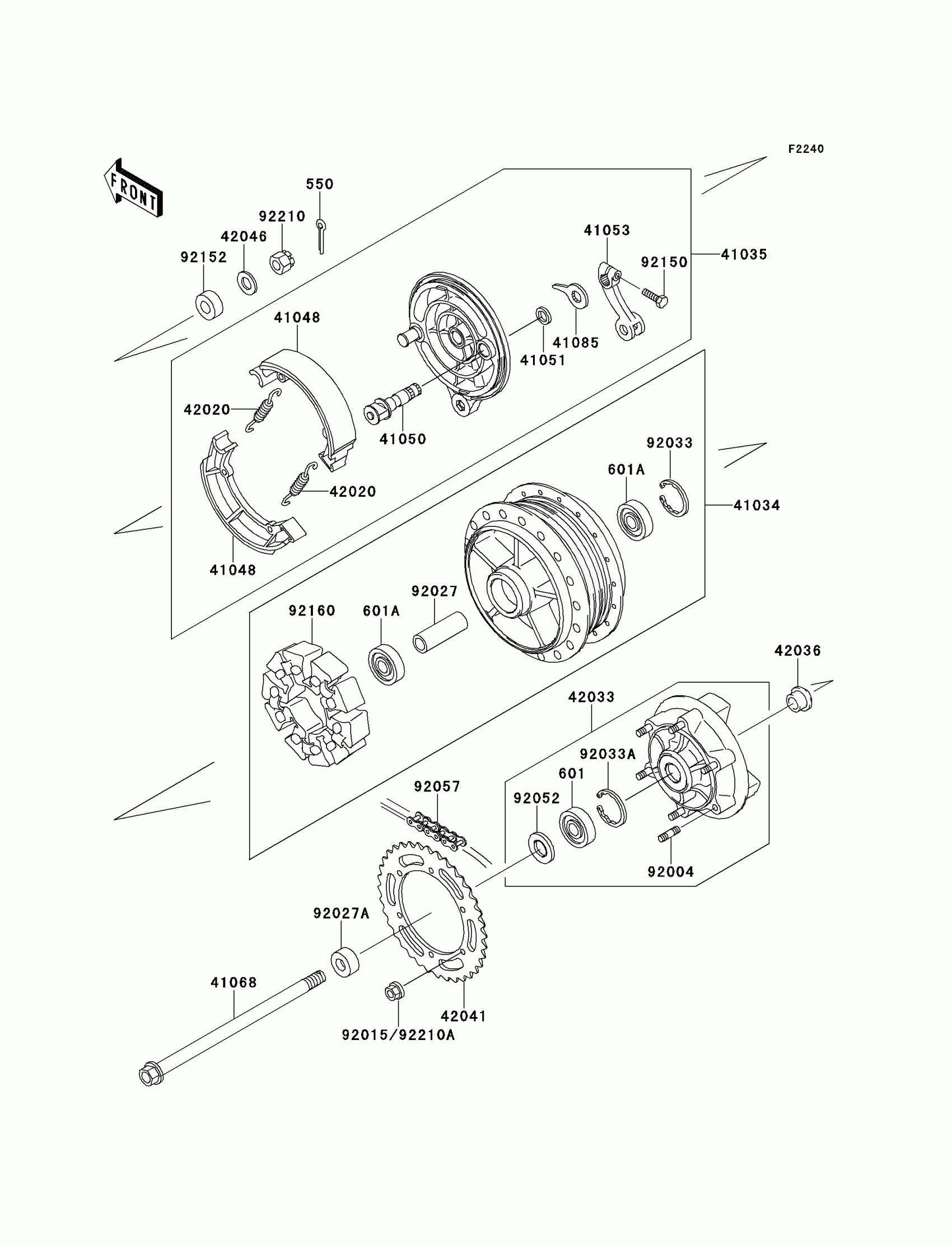 F2240

FRONT

550
92210
42046
92152
41053
92150
41035
41048
41085
41051
42020
41050
92033
601A
42020
41034
41048
92027
92160
601A
42036
42033
92033A
601
92057
92052
92004
92027A
41068
42041
92015/92210A