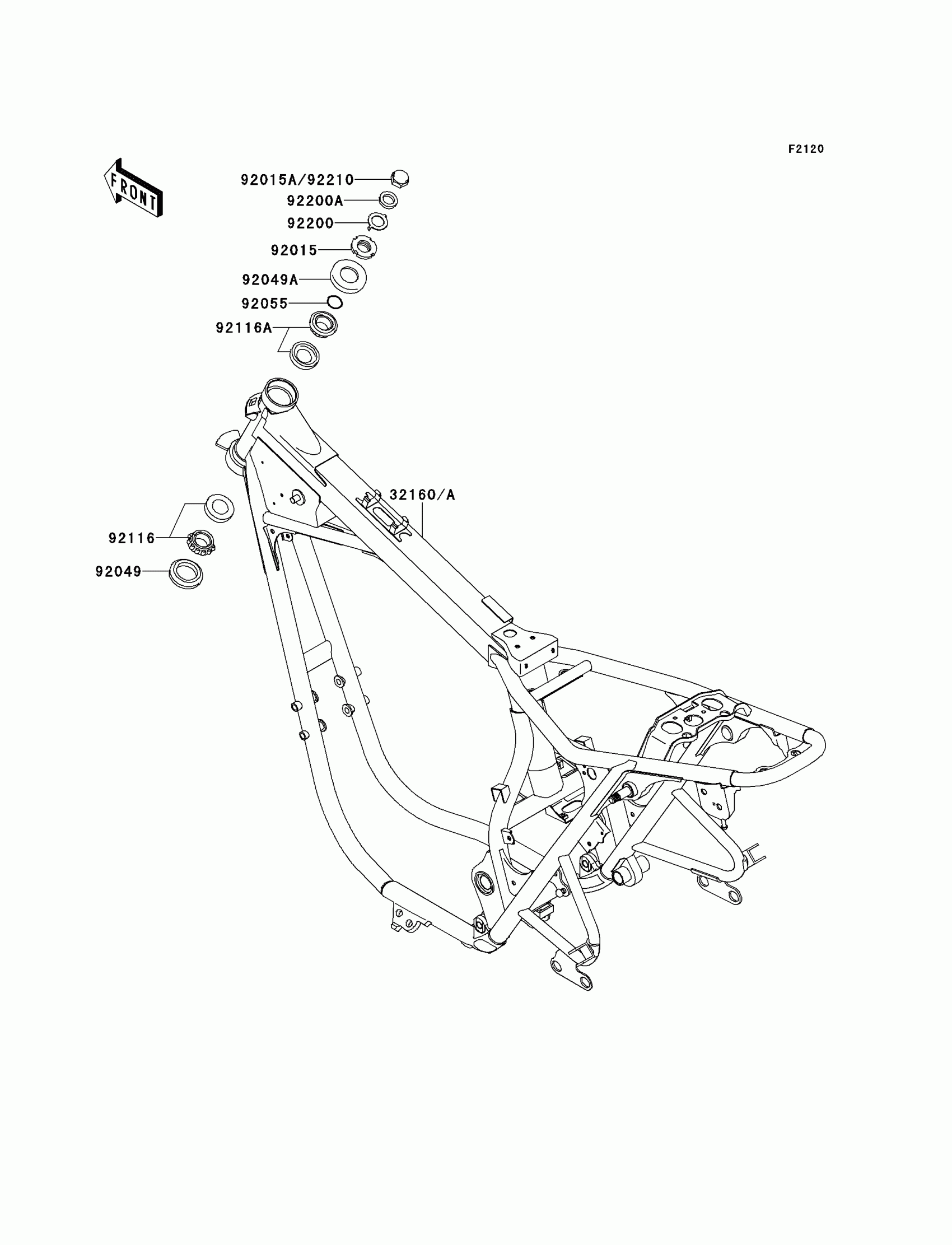 F2120

FRONT

92015A/92210
92200A
92200
92015
92049A
92055
92116A

32160/A

92116
92049