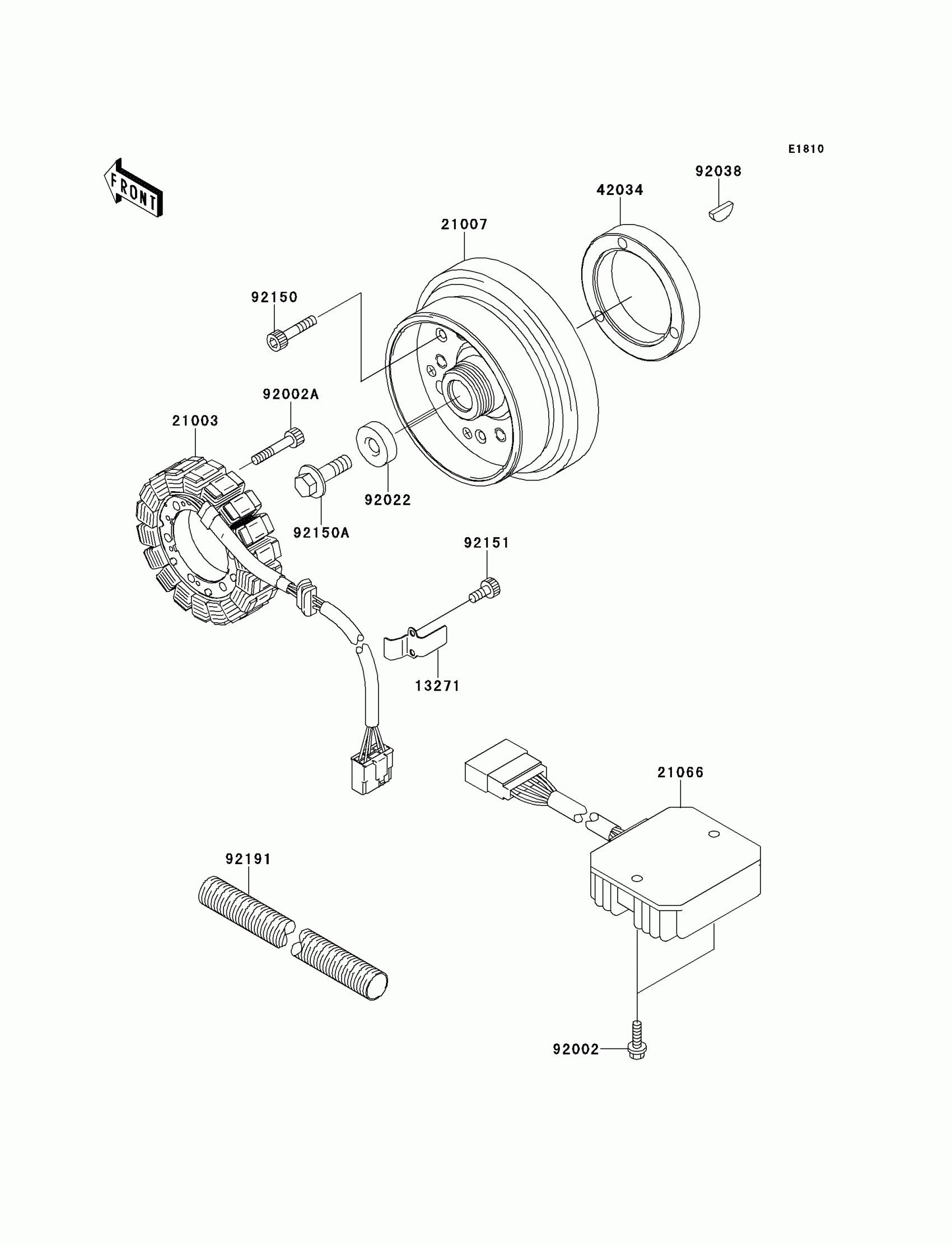 E1810

FRONT

92038

42034

21007

92150

92002A

21003

92022

92150A

92151

13271

21066

92191

92002