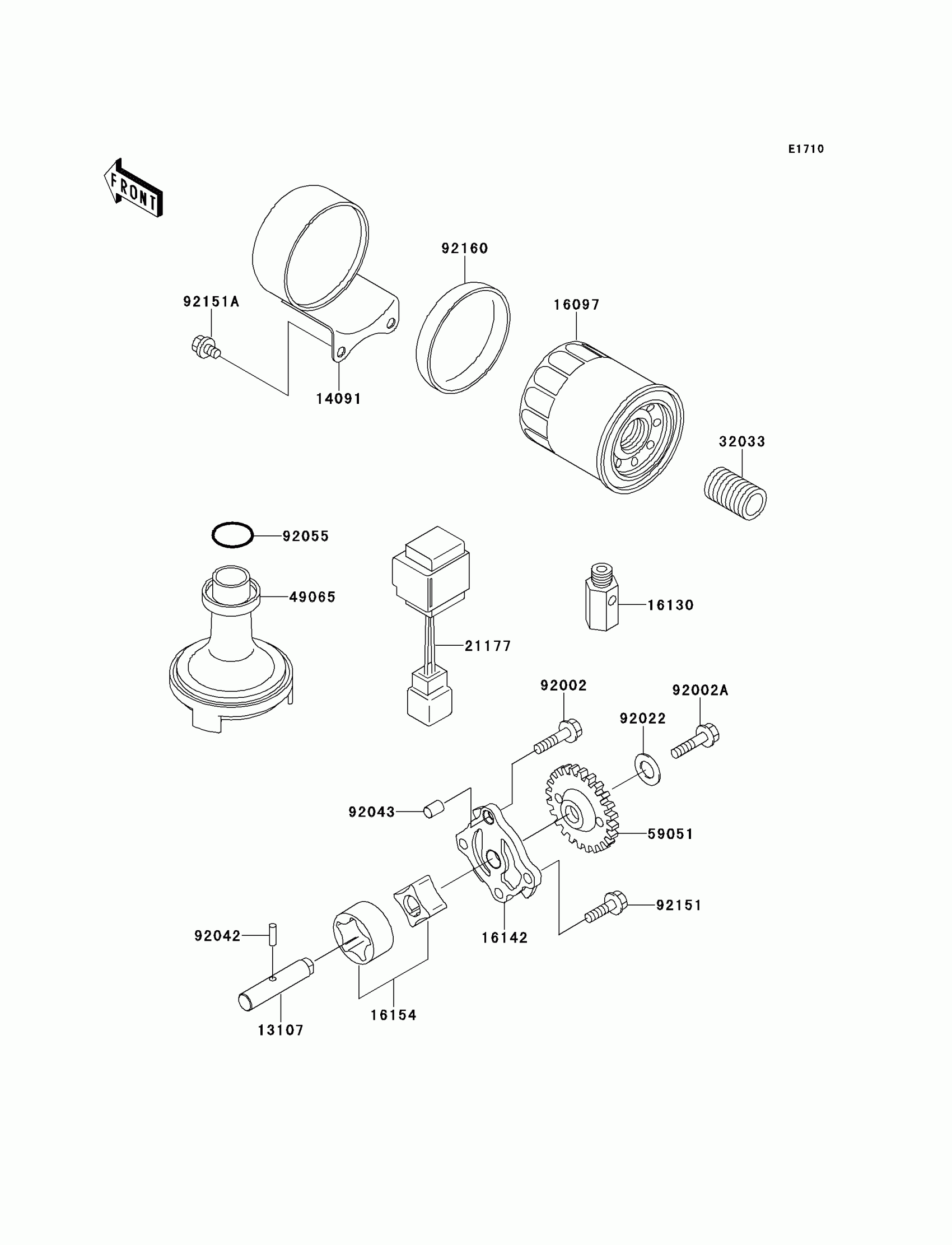 E1710

FRONT

92160

92151A

16097

14091

32033

92055

49065

16130

21177

92002

92002A

92022

92043

59051

92151

16142

92042

16154

13107