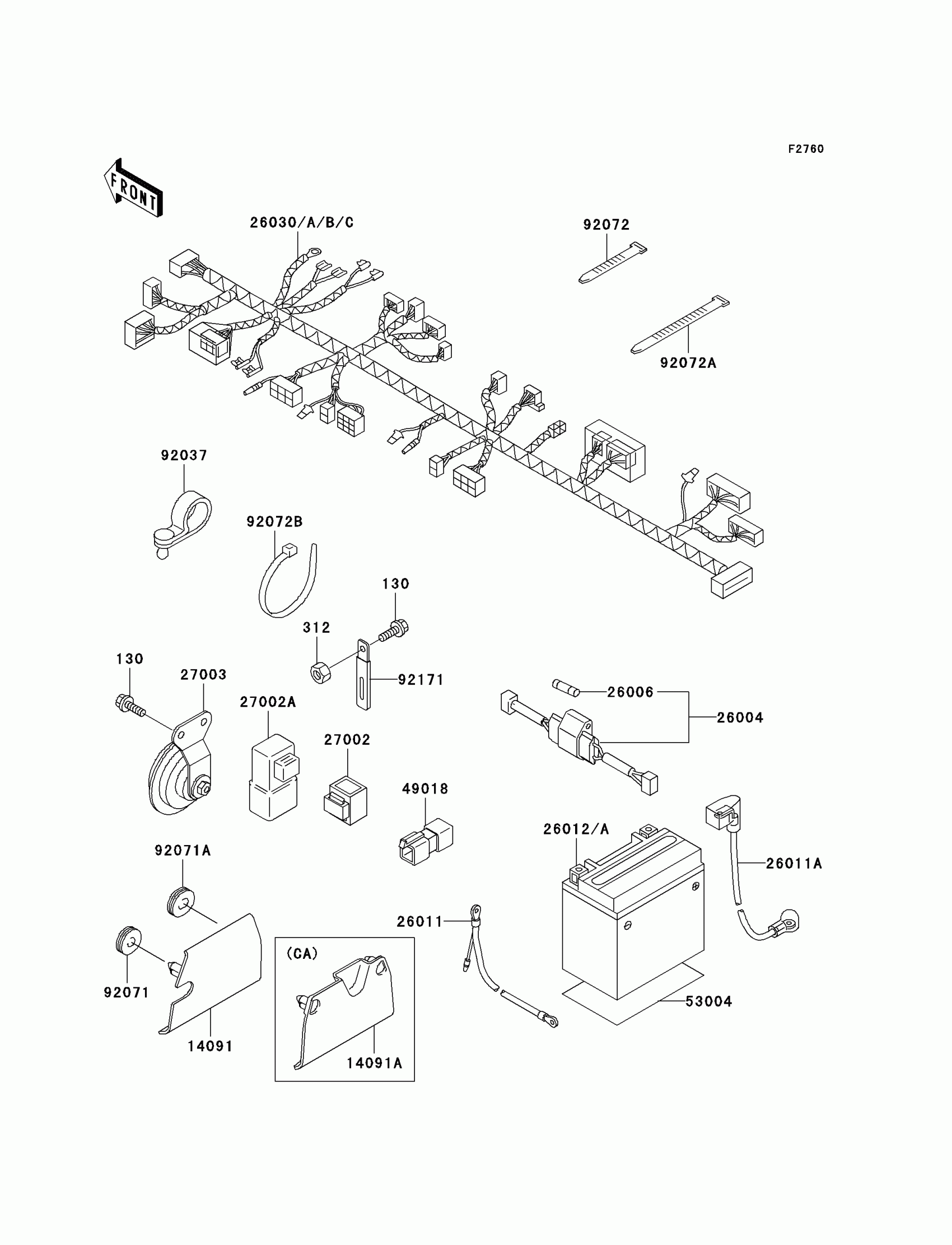 F2760

FRONT

26030/A/B/C

92072

92072A

92037

92072B

130

312

92171

130

27003

27002A

27002

26006

26004

49018

26012/A

26011A

92071A

26011

(CA)

92071

14091

14091A

53004