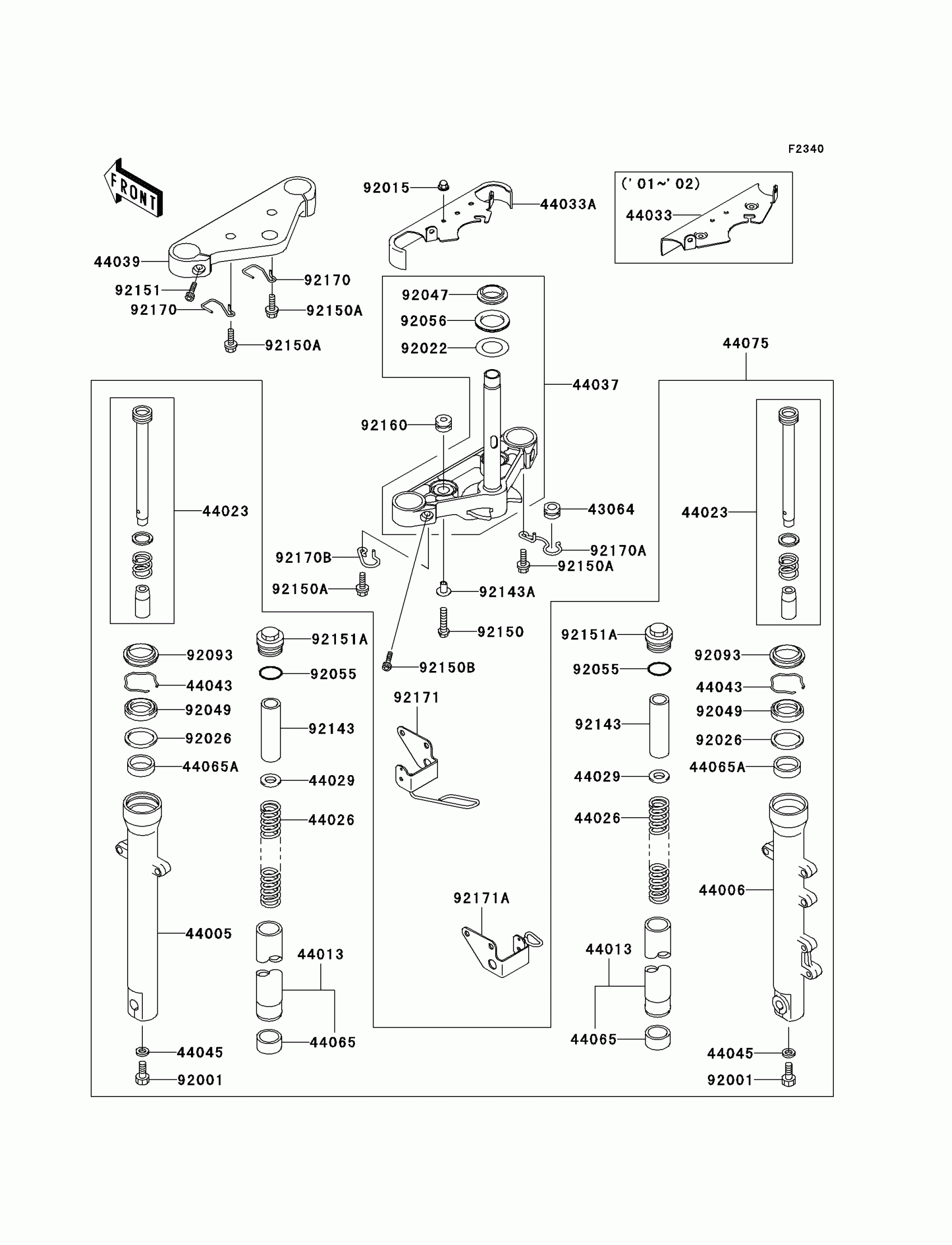 F2340

FRONT

92015
44033A
('01~'02)
44033

44039
92151
92170
92170
92150A
92150A

92047
92056
92022
44037
44075

92160
43064
92170A
92170B
92150A
92150A
92143A
92150
92150B

44023
44023

92093
44043
92049
92026
44065A
44005
44045
92001

92151A
92055
92143
44029
44026
44013
44065

92171
92171A

92151A
92055
92143
44029
44026
44013
44065

92093
44043
92049
92026
44065A
44006
44045
92001