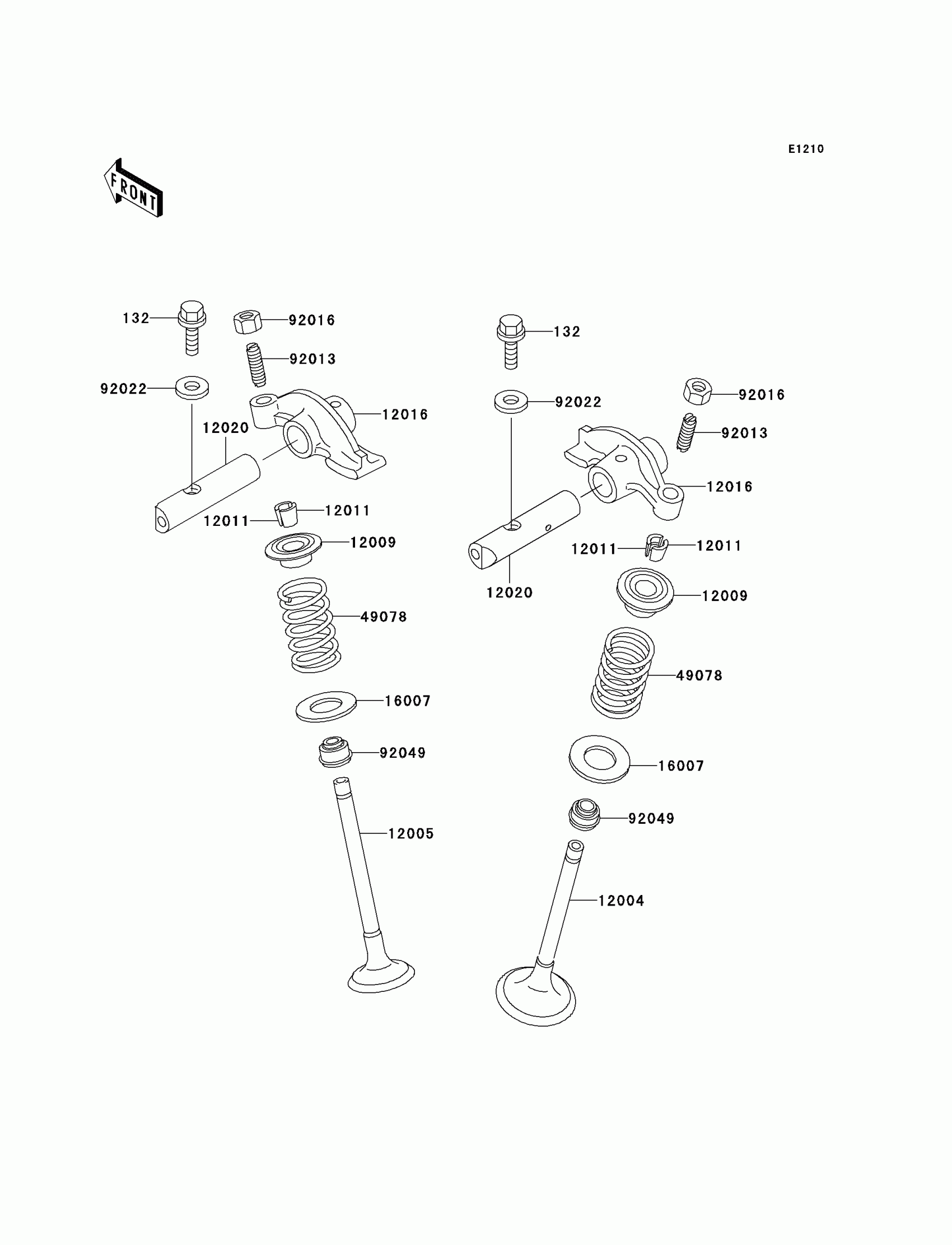 E1210

FRONT

132
92016
92013
92022
12016
12020
12011
12011
12009
49078
16007
92049
12005

132
92022
92016
92013
12016
12011
12011
12020
12009
49078
16007
92049
12004