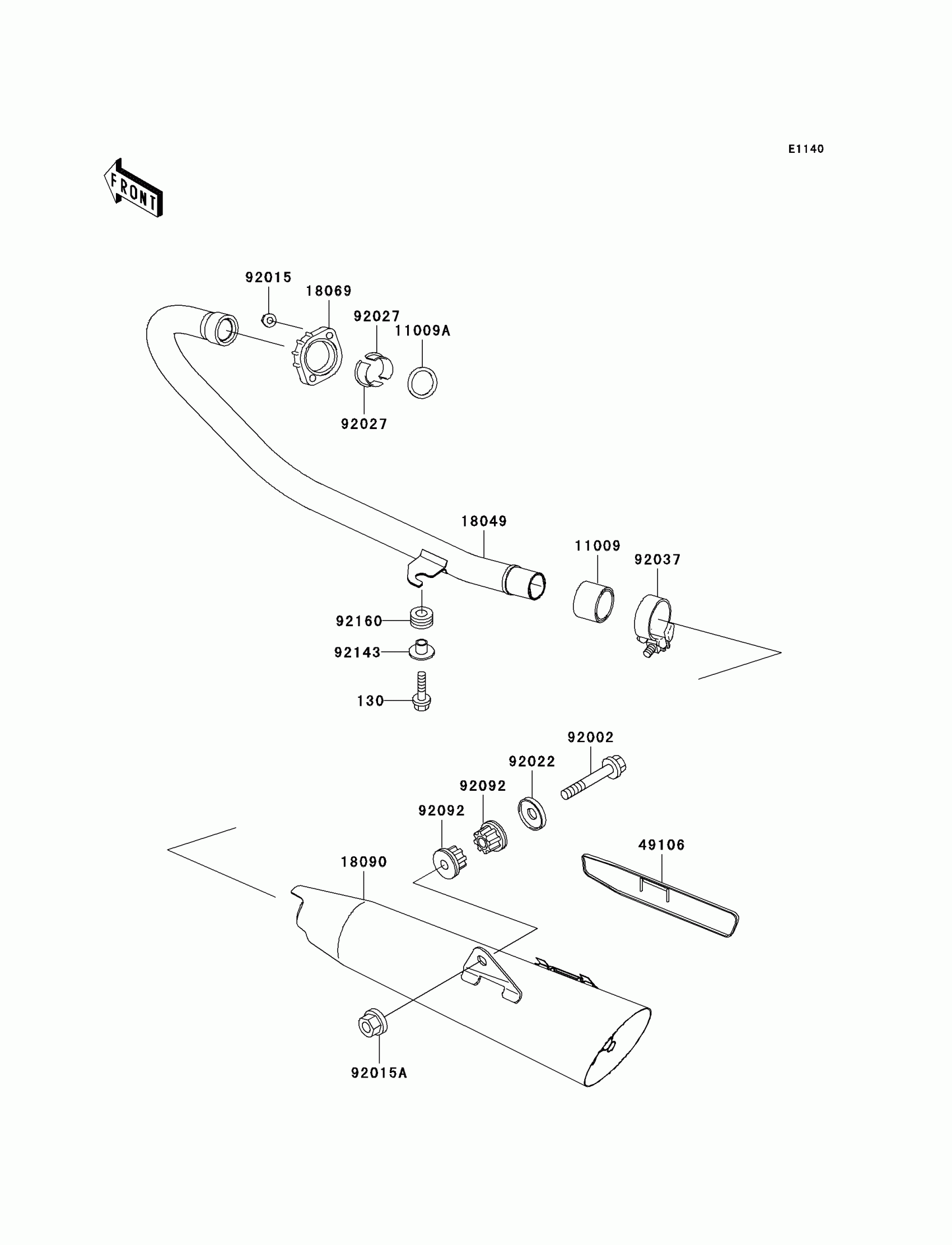 E1140

FRONT

92015
18069
92027
11009A
92027

18049
11009
92037
92160
92143
130

92002
92022
92092
92092
49106
18090

92015A