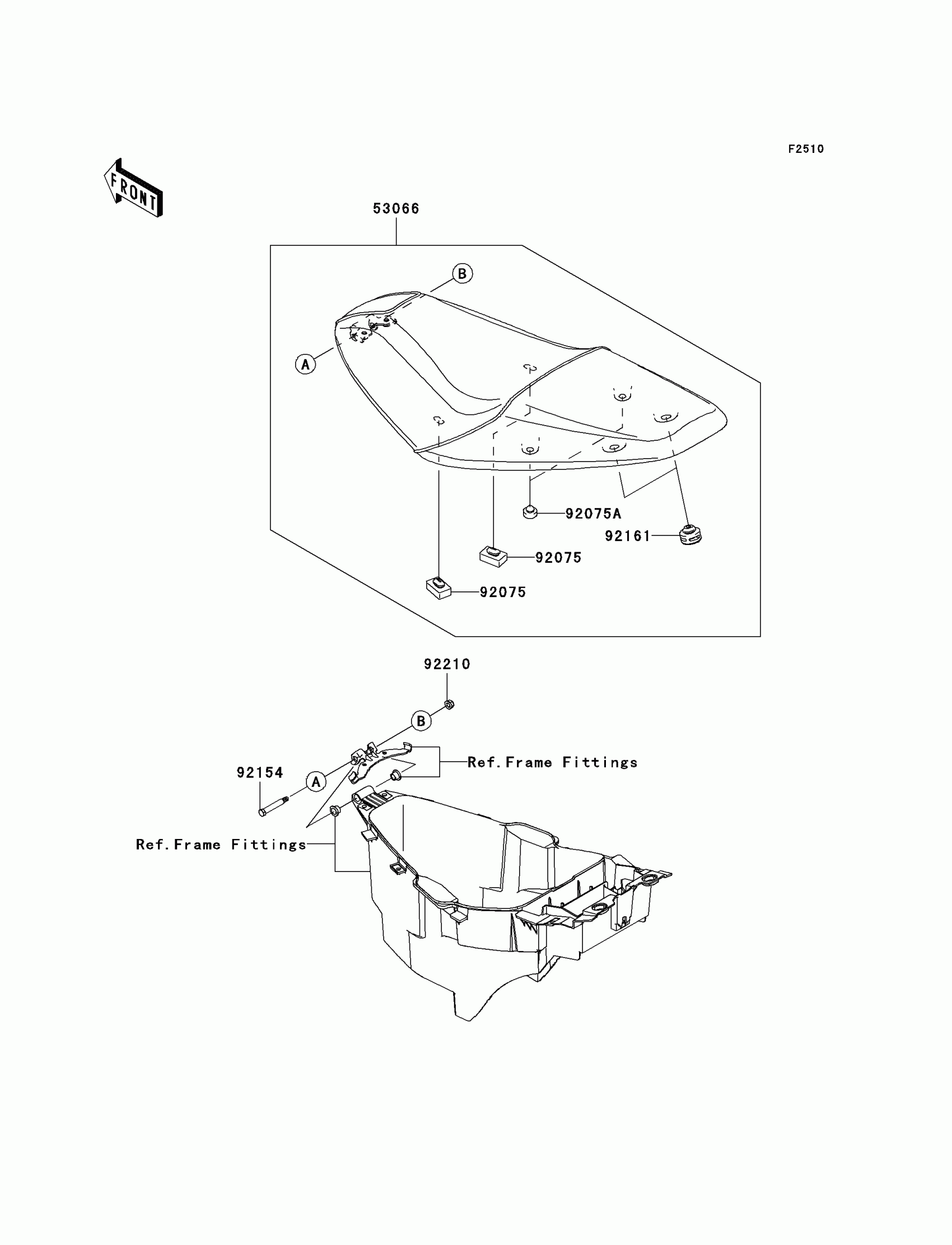 F2510

FRONT

53066

B

A

92075A

92161

92075

92075

92210

B

Ref.Frame Fittings

92154

A

Ref.Frame Fittings