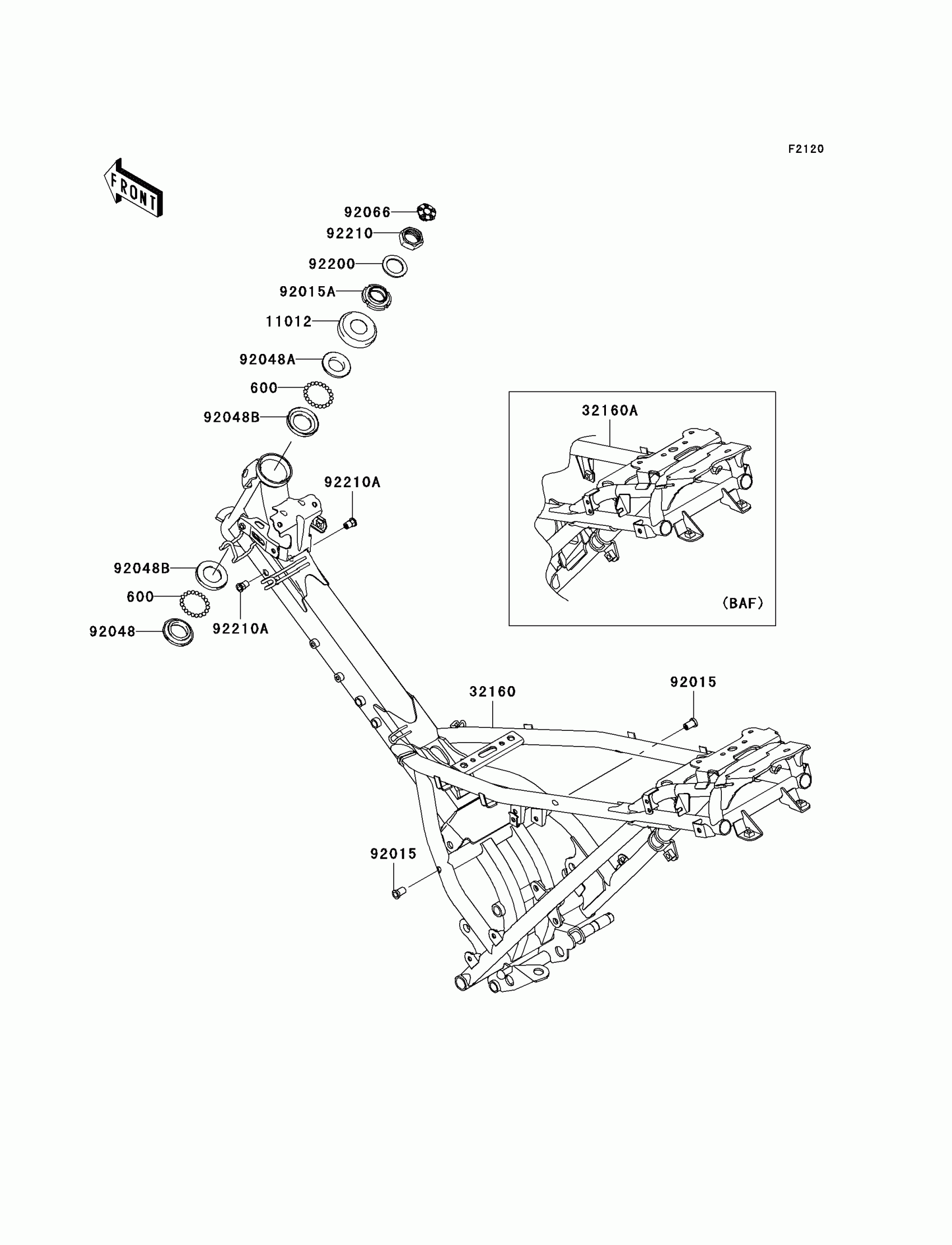 F2120

FRONT

92066
92210
92200
92015A
11012
92048A
600
92048B
92210A
92048B
600
92048
92210A

32160A
(BAF)

32160
92015
92015