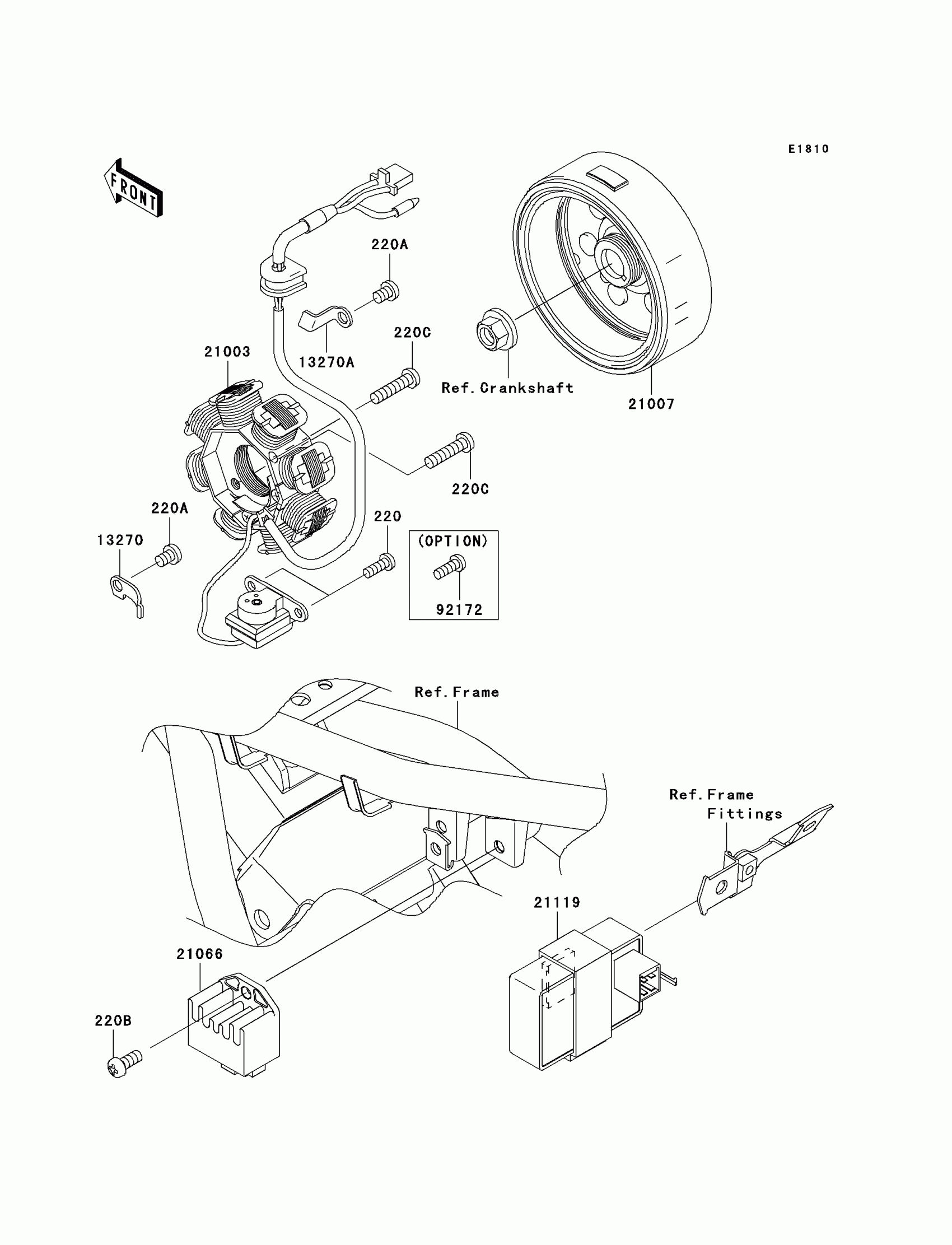 E1810

FRONT

220A

13270A

220C

21003

Ref.Crankshaft

21007

220C

220A

220

13270

(OPTION)

92172

Ref.Frame

Ref.Frame Fittings

21119

21066

220B