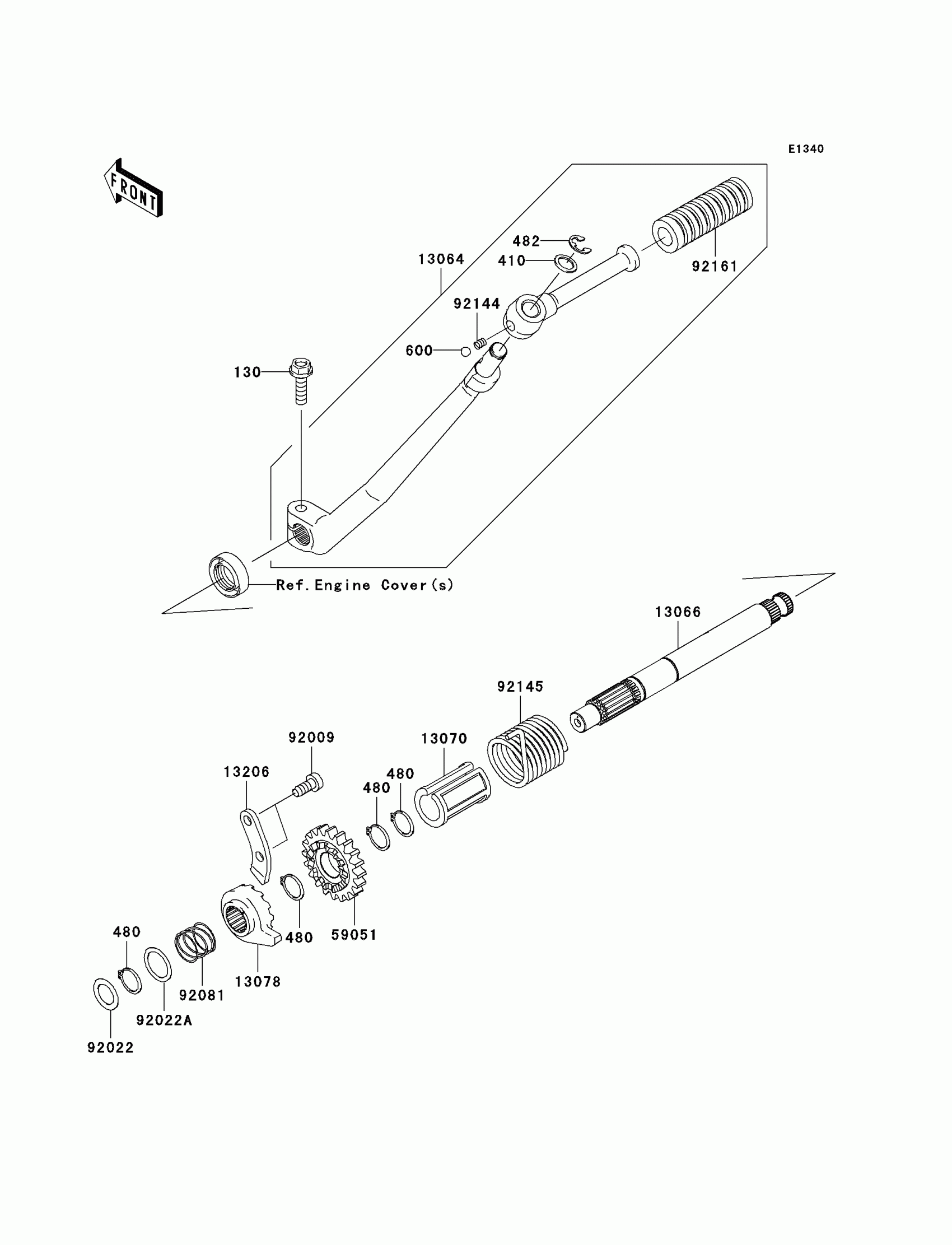 E1340

FRONT

482
410
13064
92161
92144
600
130
Ref.Engine Cover(s)
13066
92145
92009
13070
13206
480
480
480
59051
480
13078
92081
92022A
92022