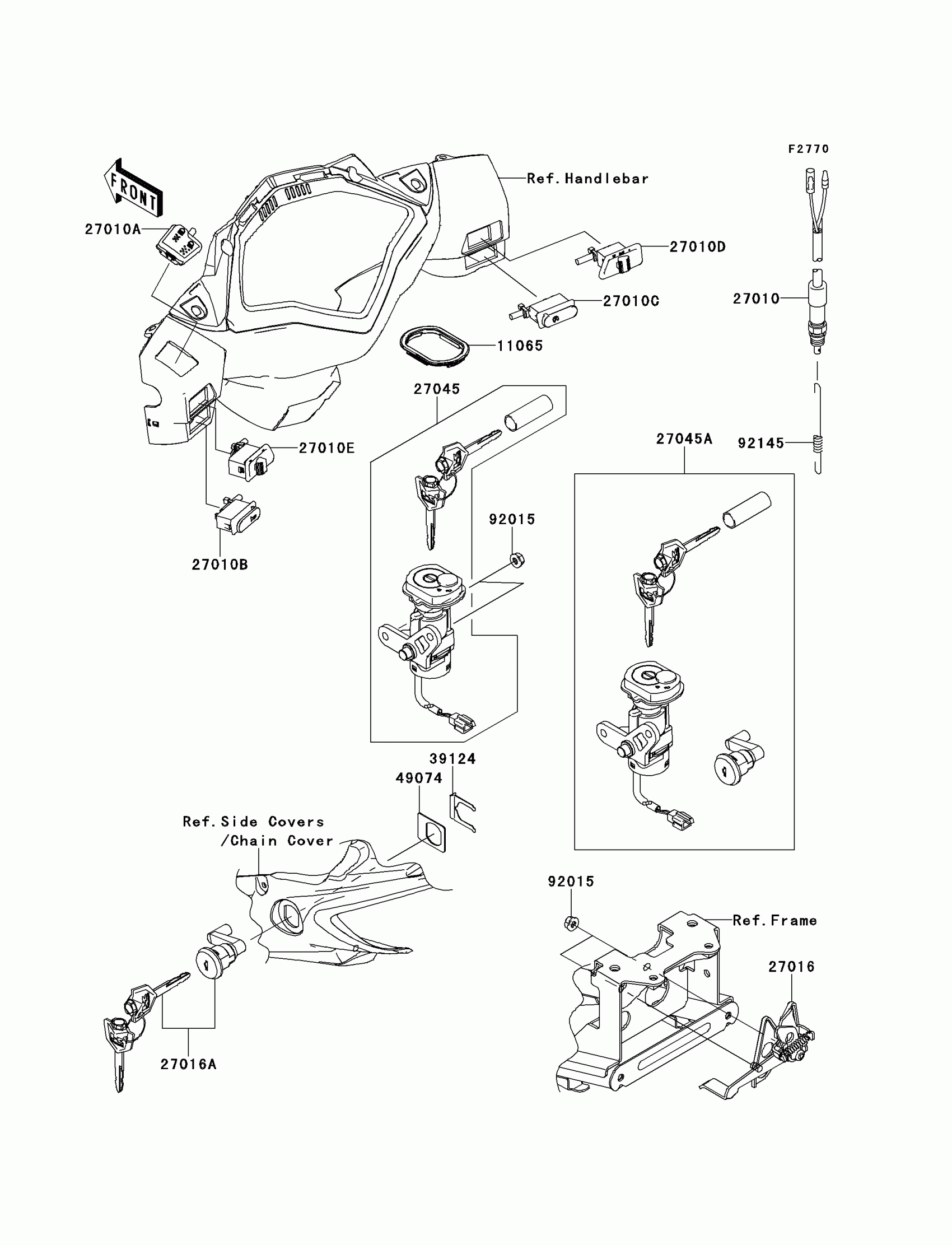 F2770

FRONT

Ref.Handlebar

27010A

27010D

27010C

27010

11065

27045

27010E

27045A

92145

92015

27010B

39124

49074

Ref.Side Covers
/Chain Cover

92015

Ref.Frame

27016

27016A