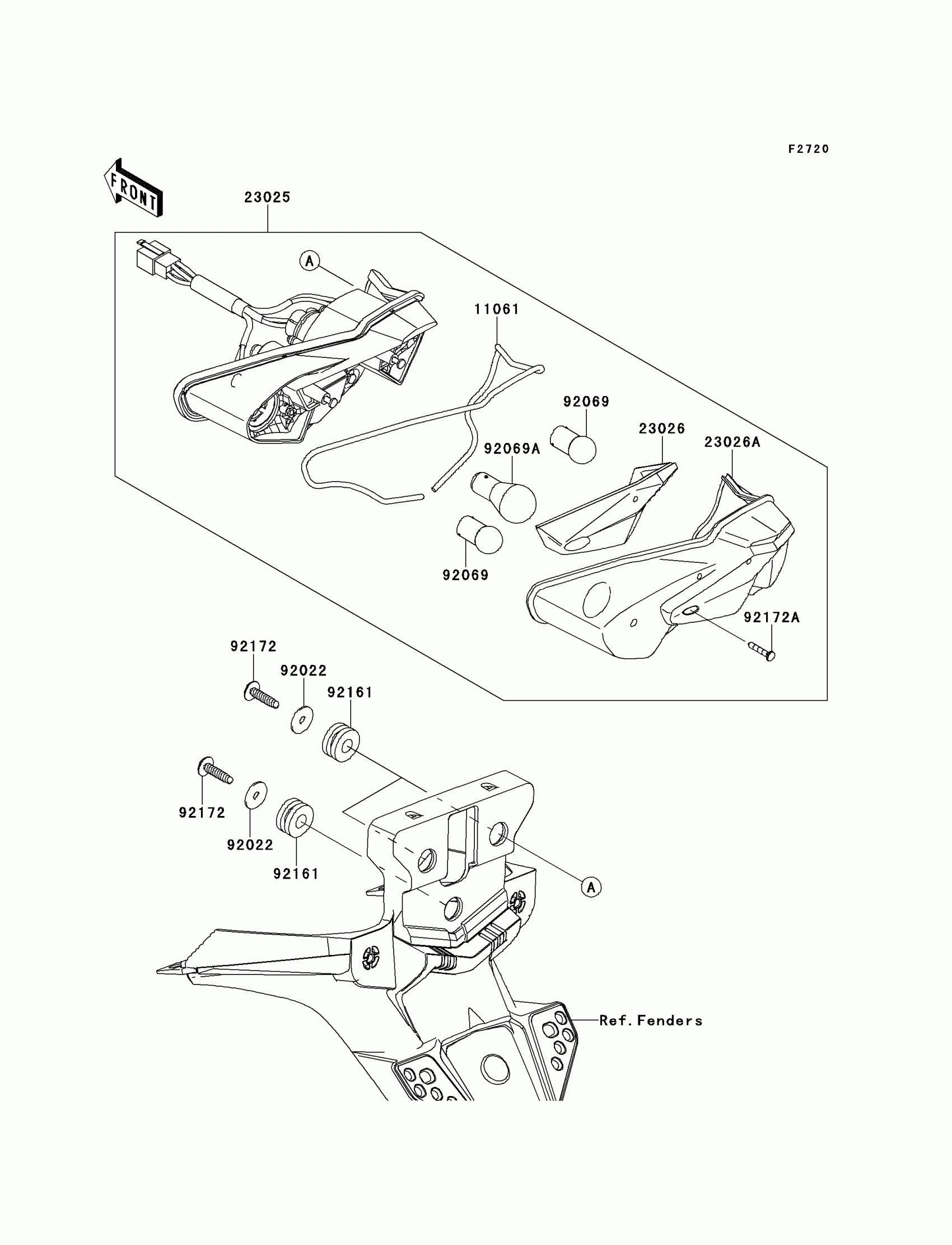 F2720

FRONT

23025

A

11061

92069

23026

23026A

92069A

92069

92172A

92172

92022

92161

92172

92022

92161

A

Ref. Fenders