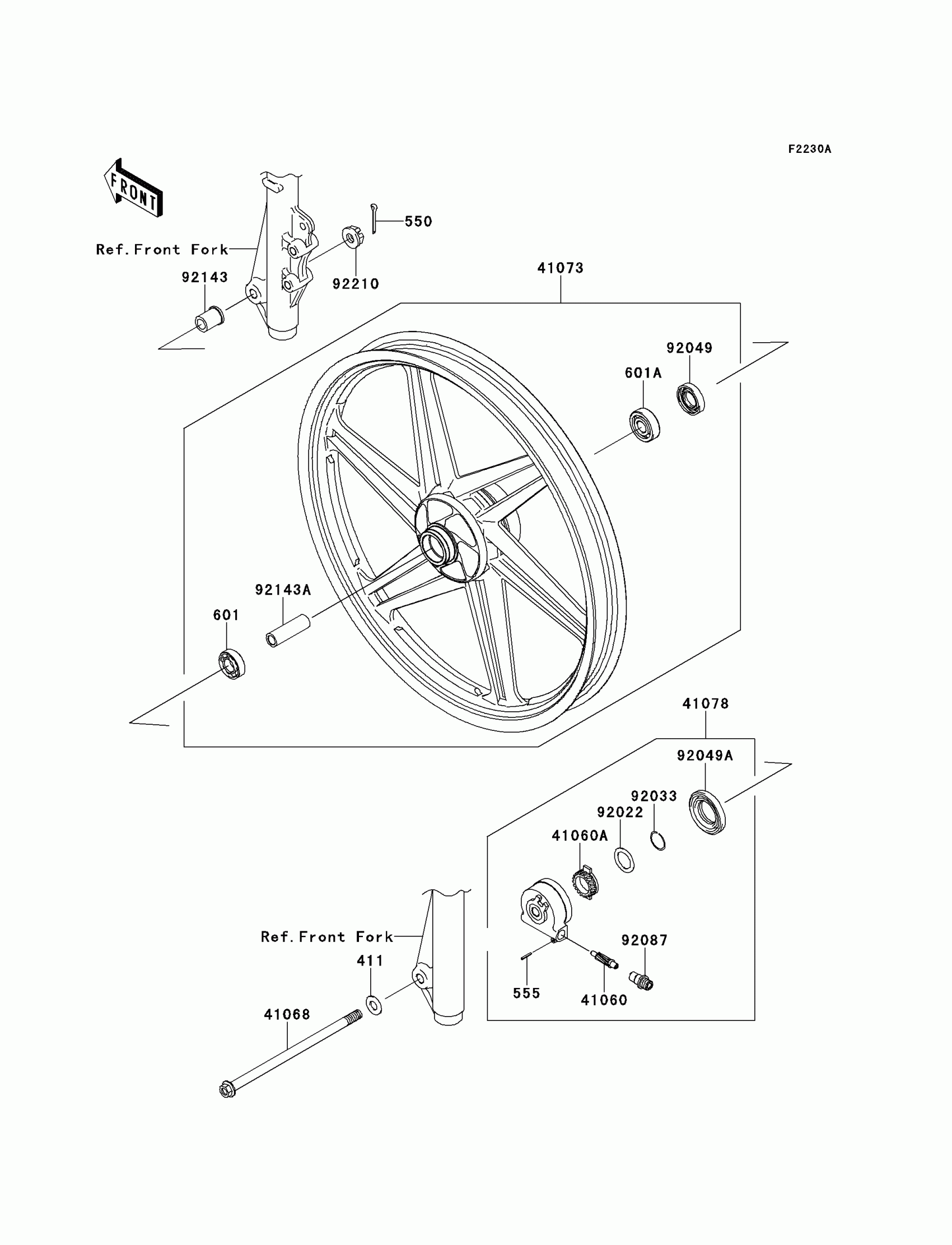 F2230A

FRONT

550

Ref. Front Fork

92143

92210

41073

92049

601A

92143A

601

41078

92049A

92033

92022

41060A

Ref. Front Fork

92087

411

555

41060

41068