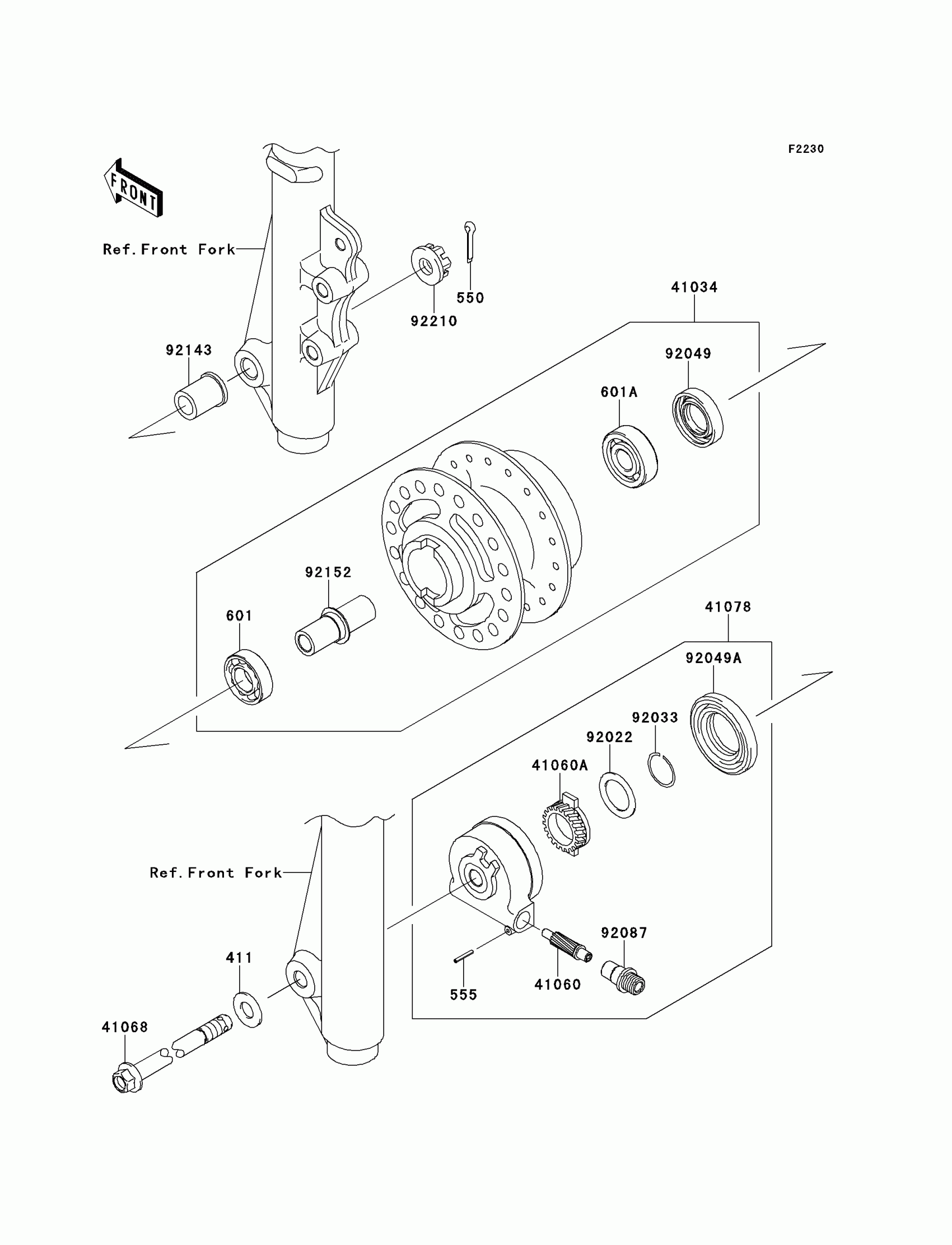 F2230

FRONT

Ref.Front Fork

550

92210

41034

92143

92049

601A

92152

601

41078

92049A

92033

92022

41060A

Ref.Front Fork

92087

411

555

41060

41068