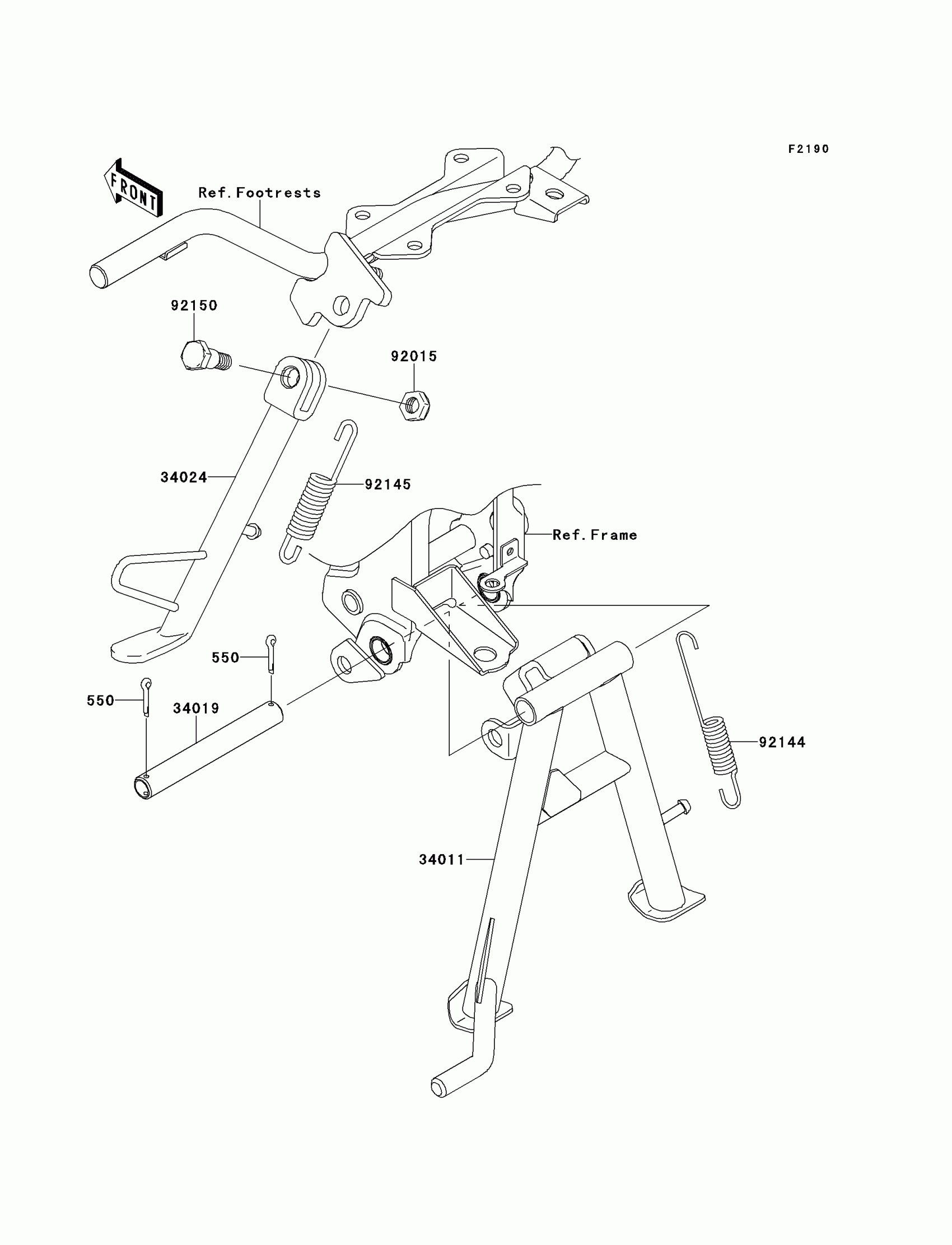 F2190

FRONT

Ref.Footrests

92150

92015

34024

92145

Ref.Frame

550

550

34019

92144

34011