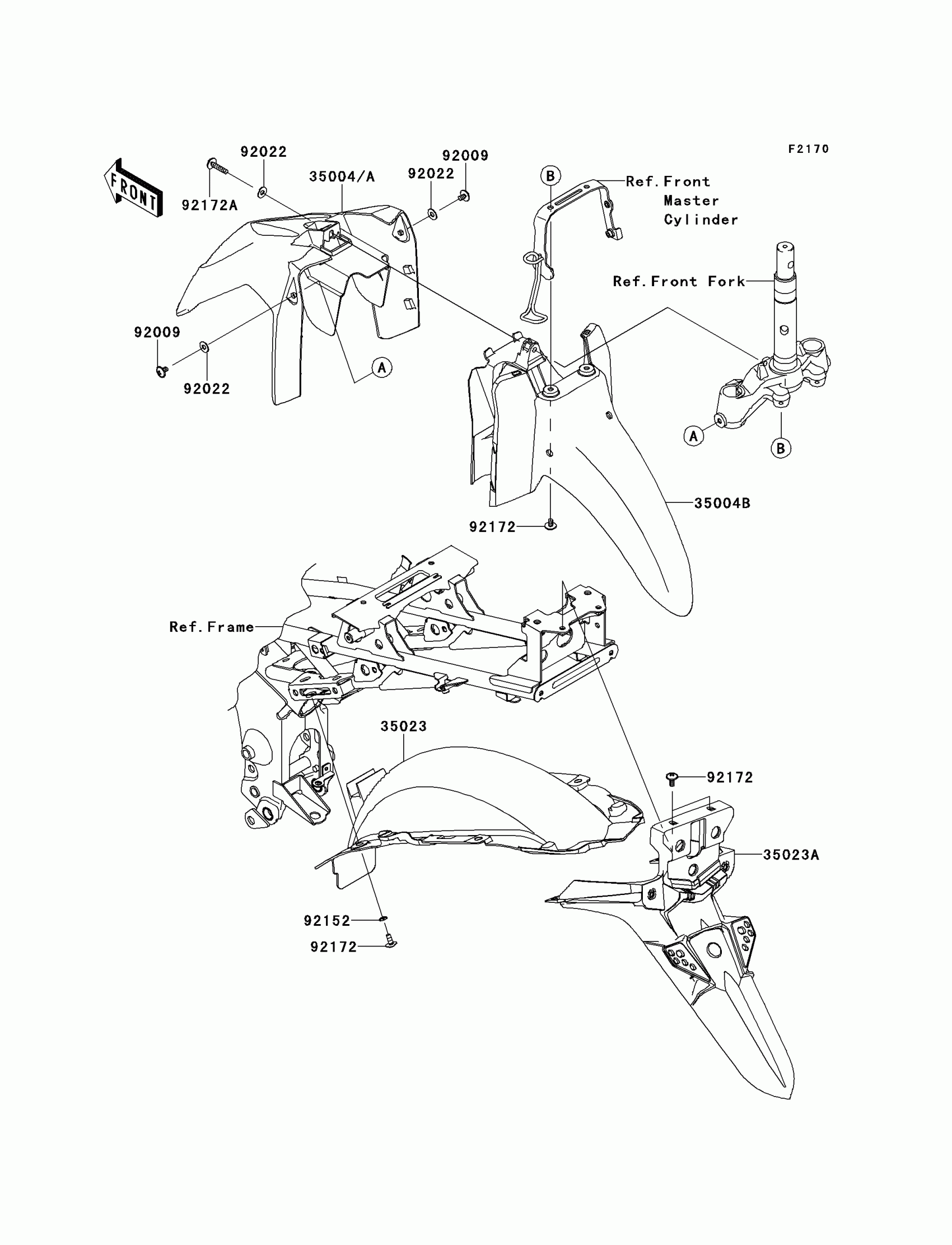 F2170

FRONT

92022
92172A
35004/A
92022
92009
B
Ref.Front Master Cylinder
Ref.Front Fork
92009
92022
A
A
B
35004B
92172
Ref.Frame
35023
92172
35023A
92152
92172