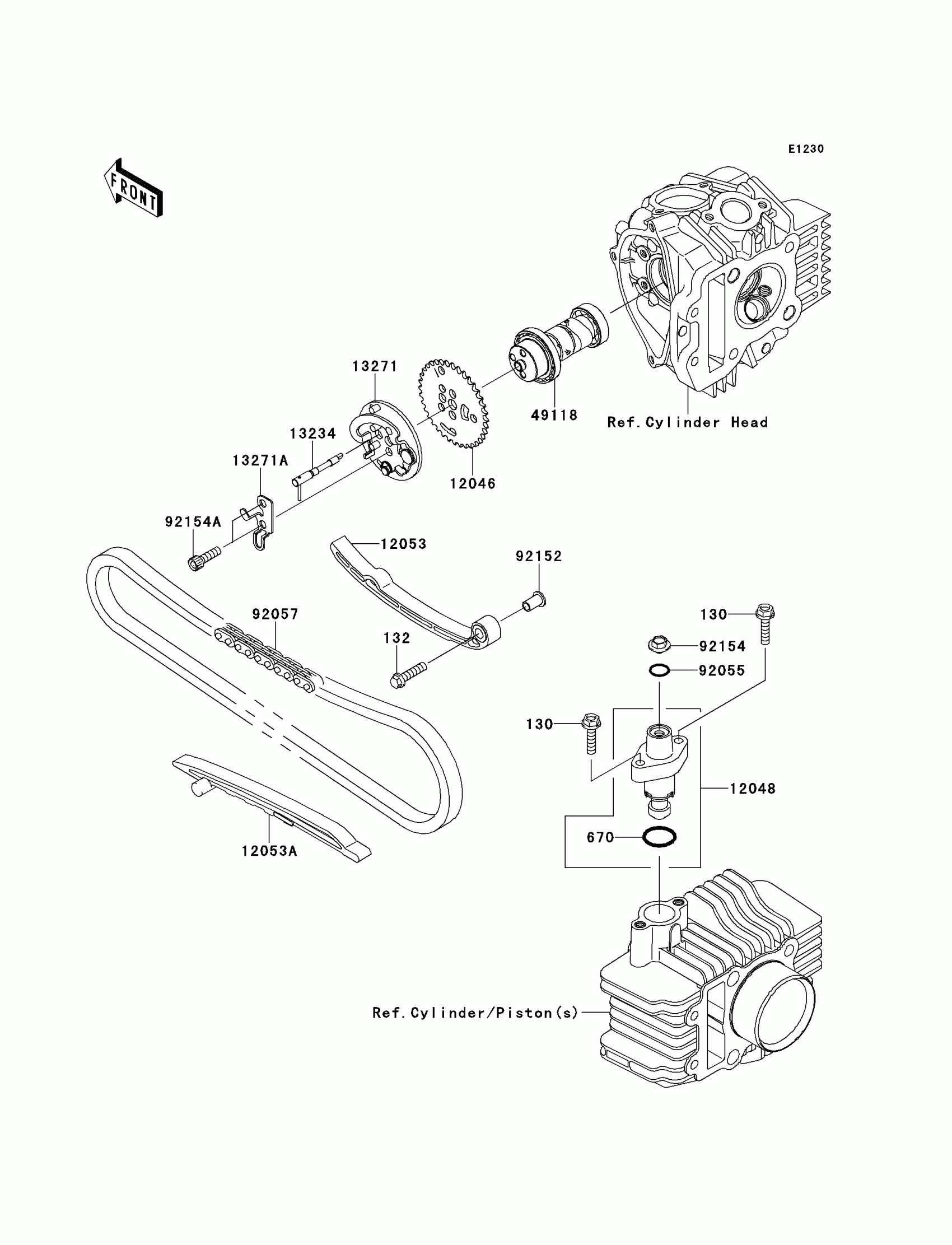 E1230

FRONT

13271

49118

Ref.Cylinder Head

13234

13271A

12046

92154A

12053

92152

92057

130

132

92154

92055

130

12048

670

12053A

Ref.Cylinder/Piston(s)