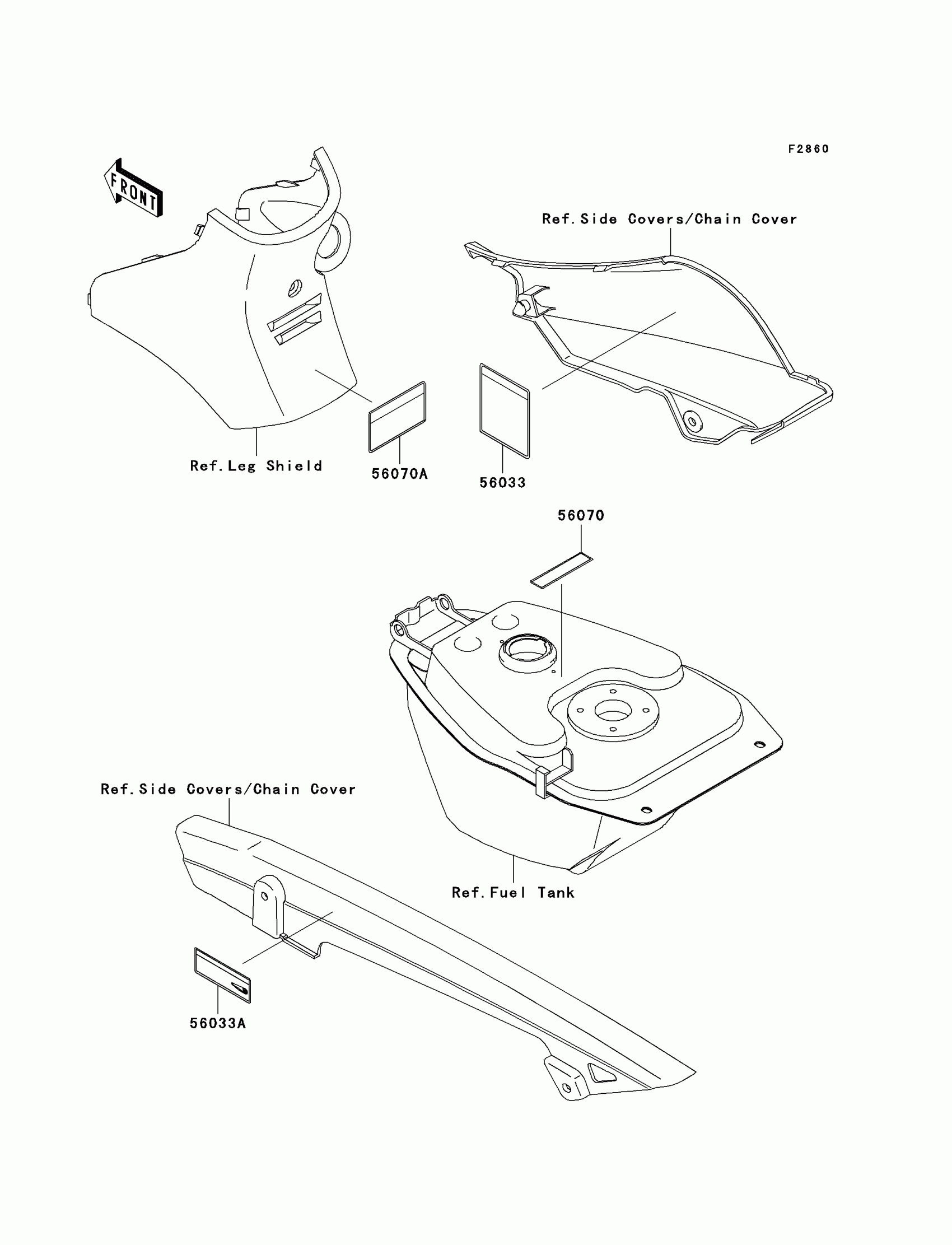 F2860

FRONT

Ref.Side Covers/Chain Cover

Ref.Leg Shield

56070A

56033

56070

Ref.Side Covers/Chain Cover

Ref.Fuel Tank

56033A