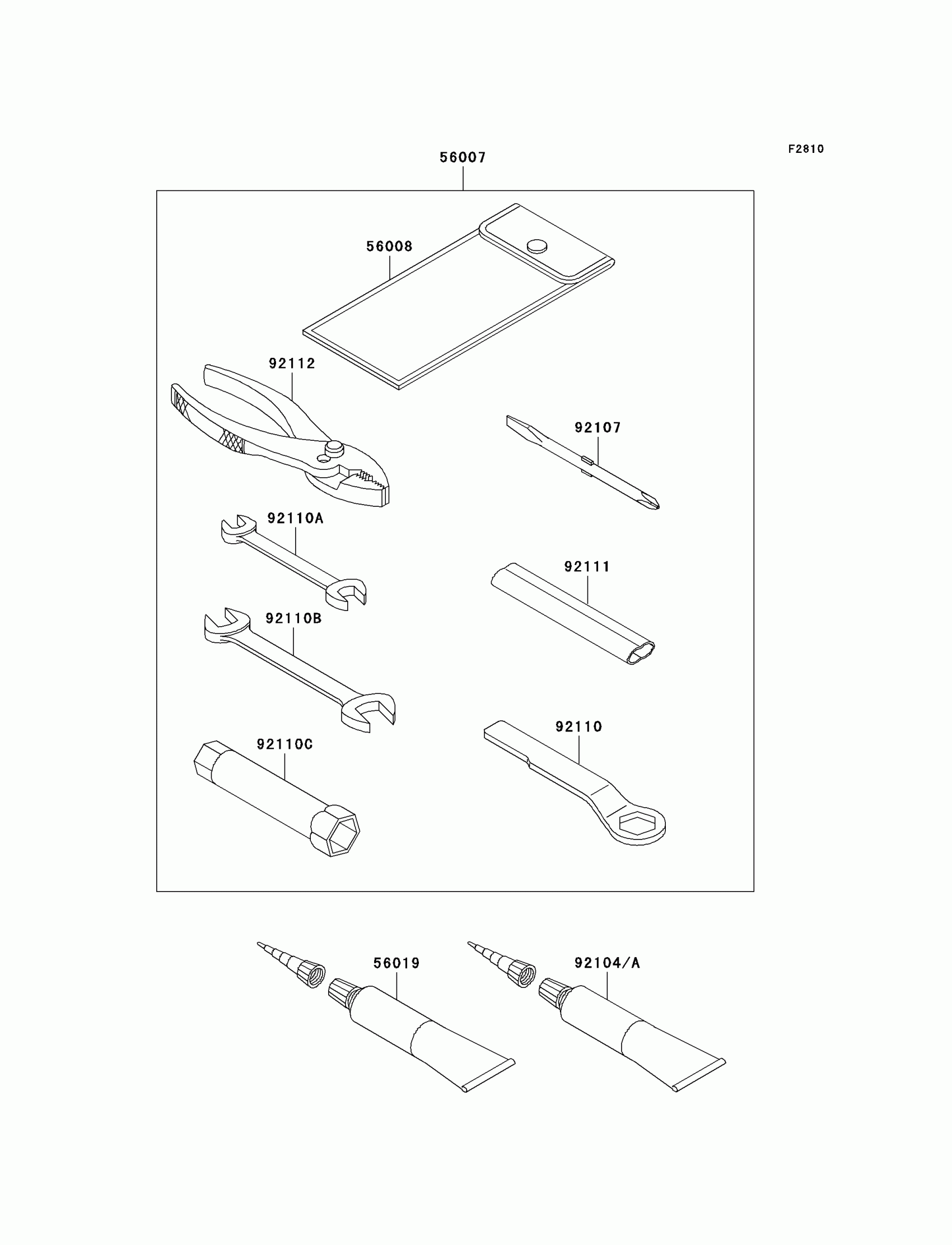 F2810

56007

56008

92112

92107

92110A

92111

92110B

92110

92110C

56019

92104/A