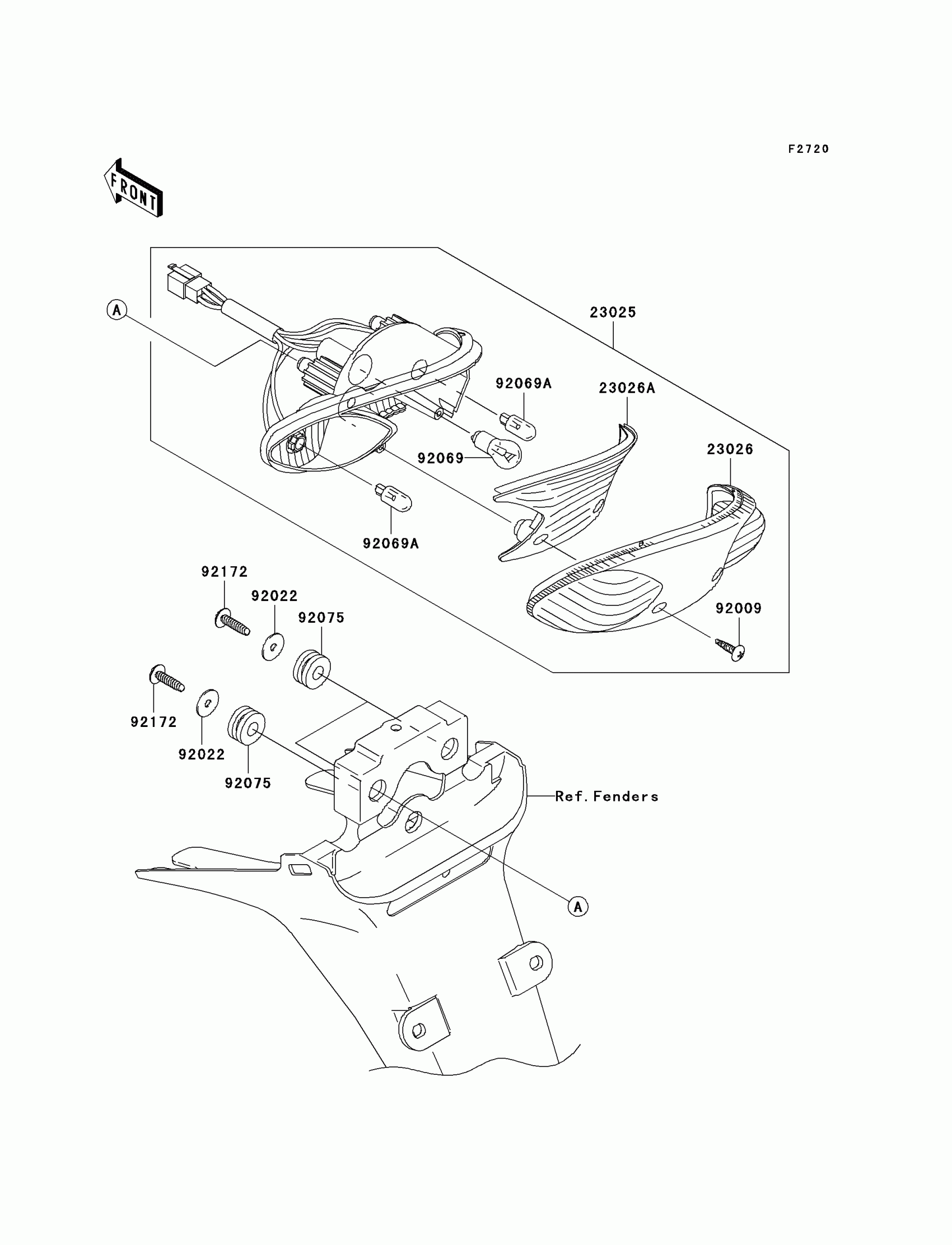 F2720

FRONT

A

23025

92069A

23026A

23026

92069

92069A

92172

92022

92075

92009

92172

92022

92075

Ref. Fenders

A