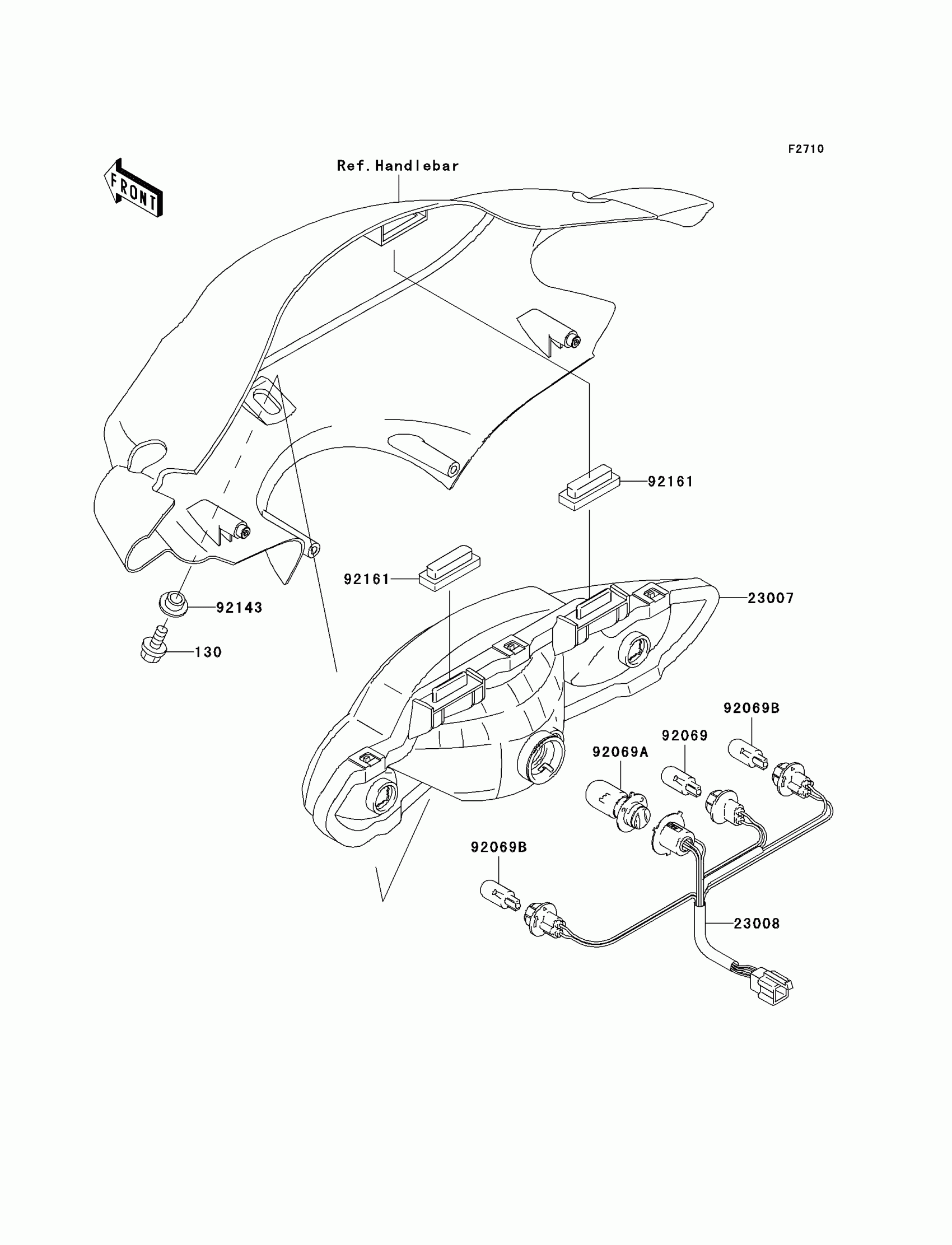 F2710

FRONT

Ref.Handlebar

92161

92161

23007

92143

130

92069B

92069

92069A

92069B

23008