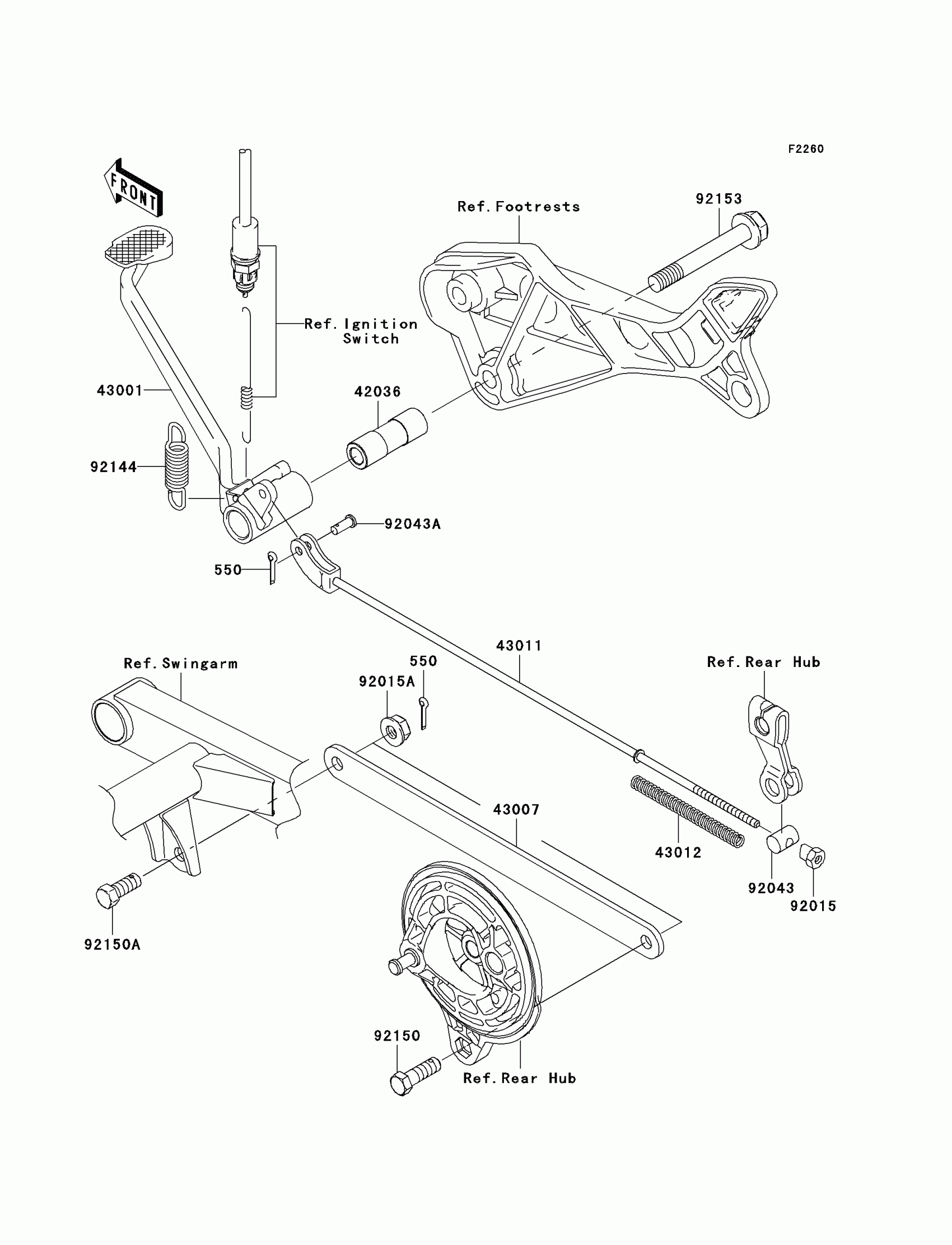 F2260

FRONT

Ref. Footrests

92153

Ref. Ignition Switch

43001

42036

92144

92043A

550

43011

Ref. Swingarm

550

92015A

Ref. Rear Hub

43007

43012

92043

92015

92150A

92150

Ref. Rear Hub